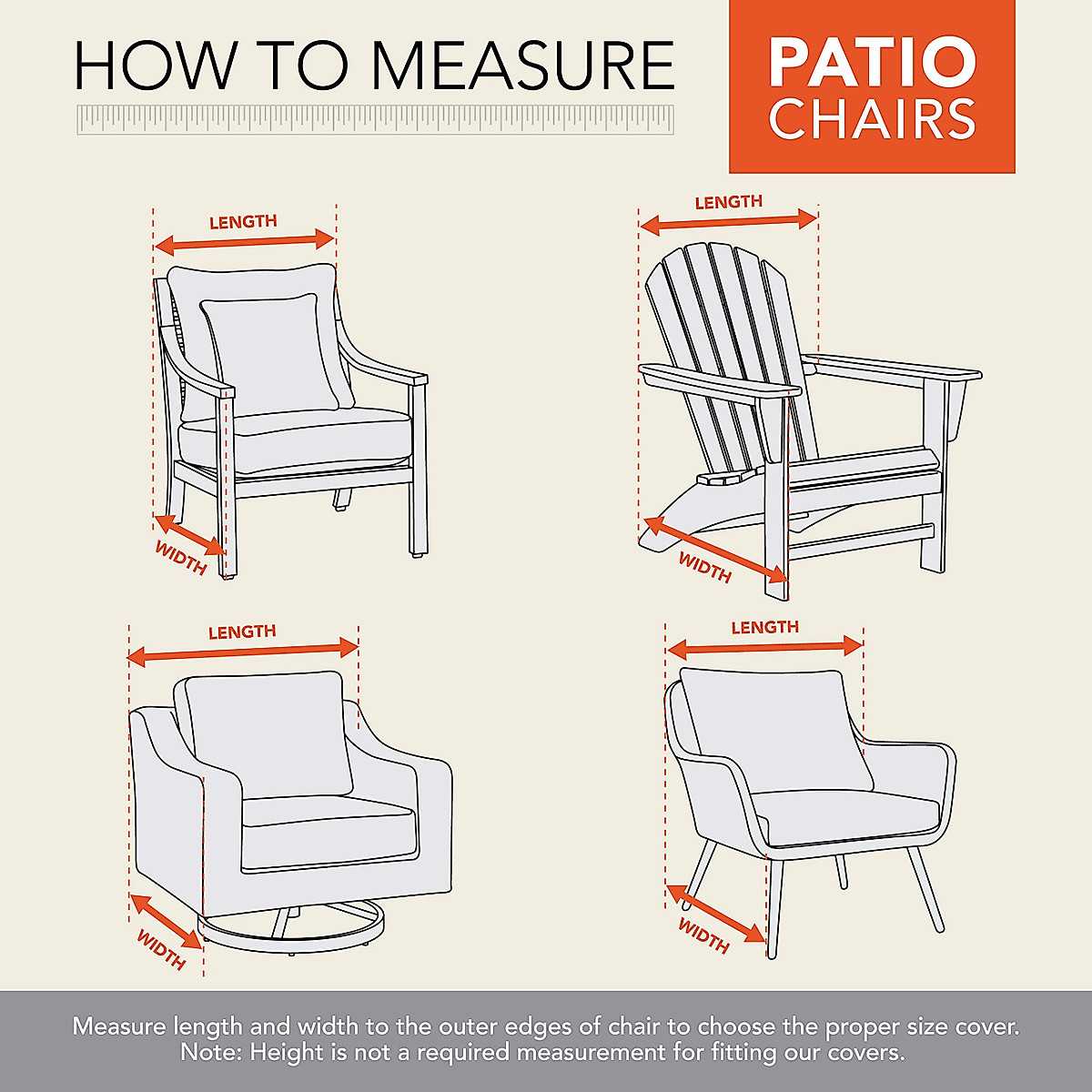 HOW TO MEASURE

PATIO CHAIRS

LENGTH

WIDTH

LENGTH

WIDTH

LENGTH

WIDTH

LENGTH

WIDTH

Measure length and width to the outer edges of chair to choose the proper size cover.
Note: Height is not a required measurement for fitting our covers.