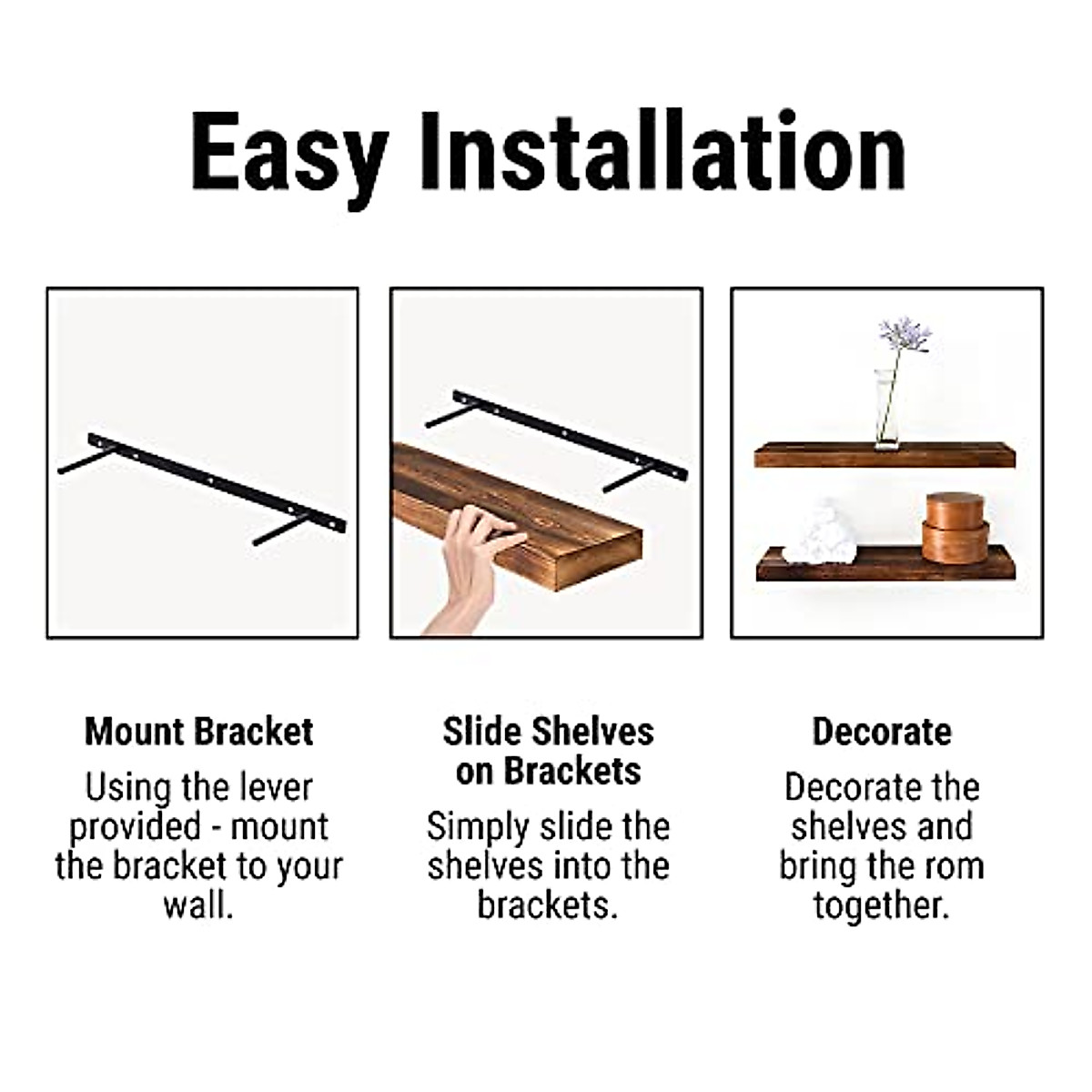 Easy Installation

Mount Bracket

Using the lever provided - mount the bracket to your wall.

Slide Shelves on Brackets

Simply slide the shelves into the brackets.

Decorate

Decorate the shelves and bring the rom together.