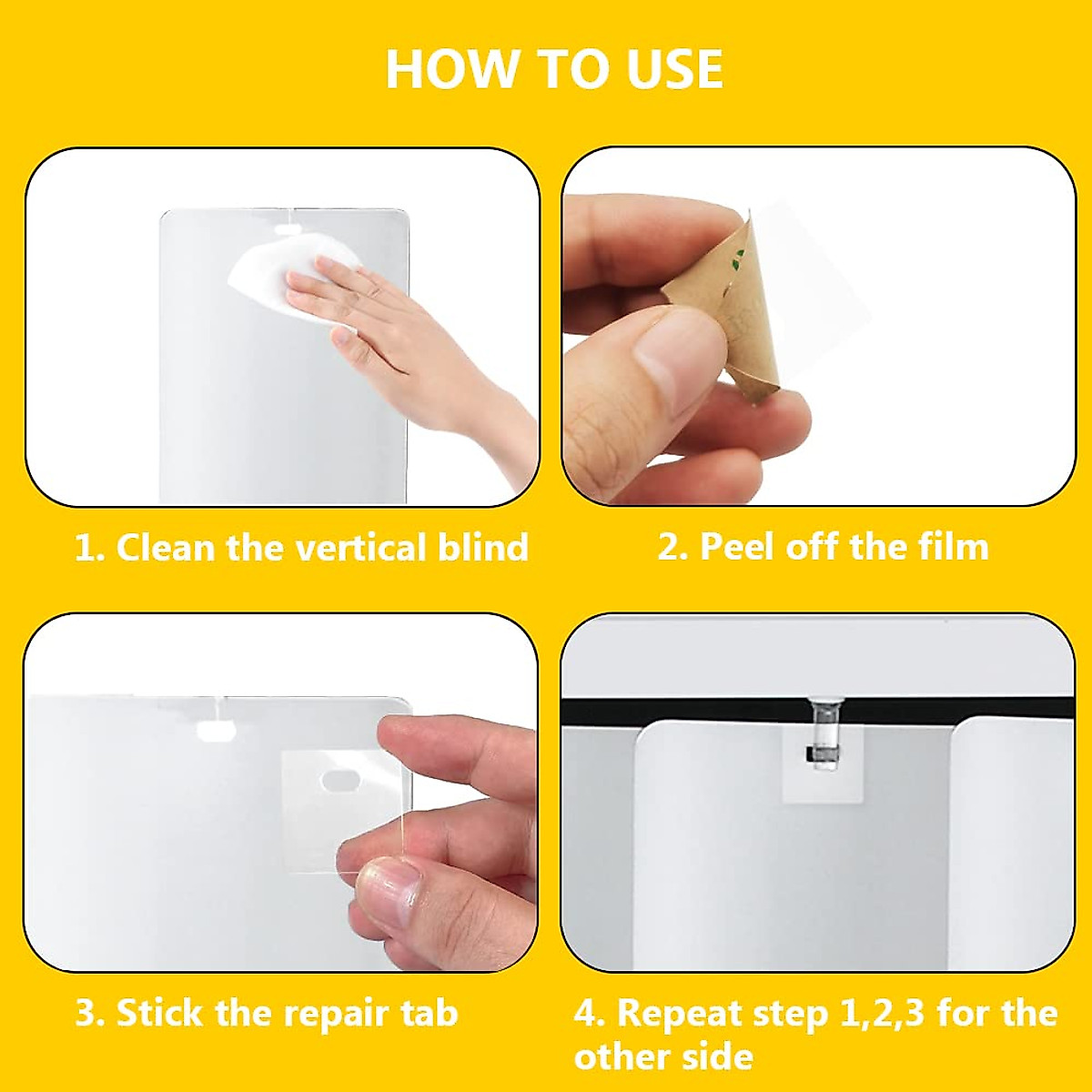 HOW TO USE

1. Clean the vertical blind

2. Peel off the film

3. Stick the repair tab

4. Repeat step 1,2,3 for the other side