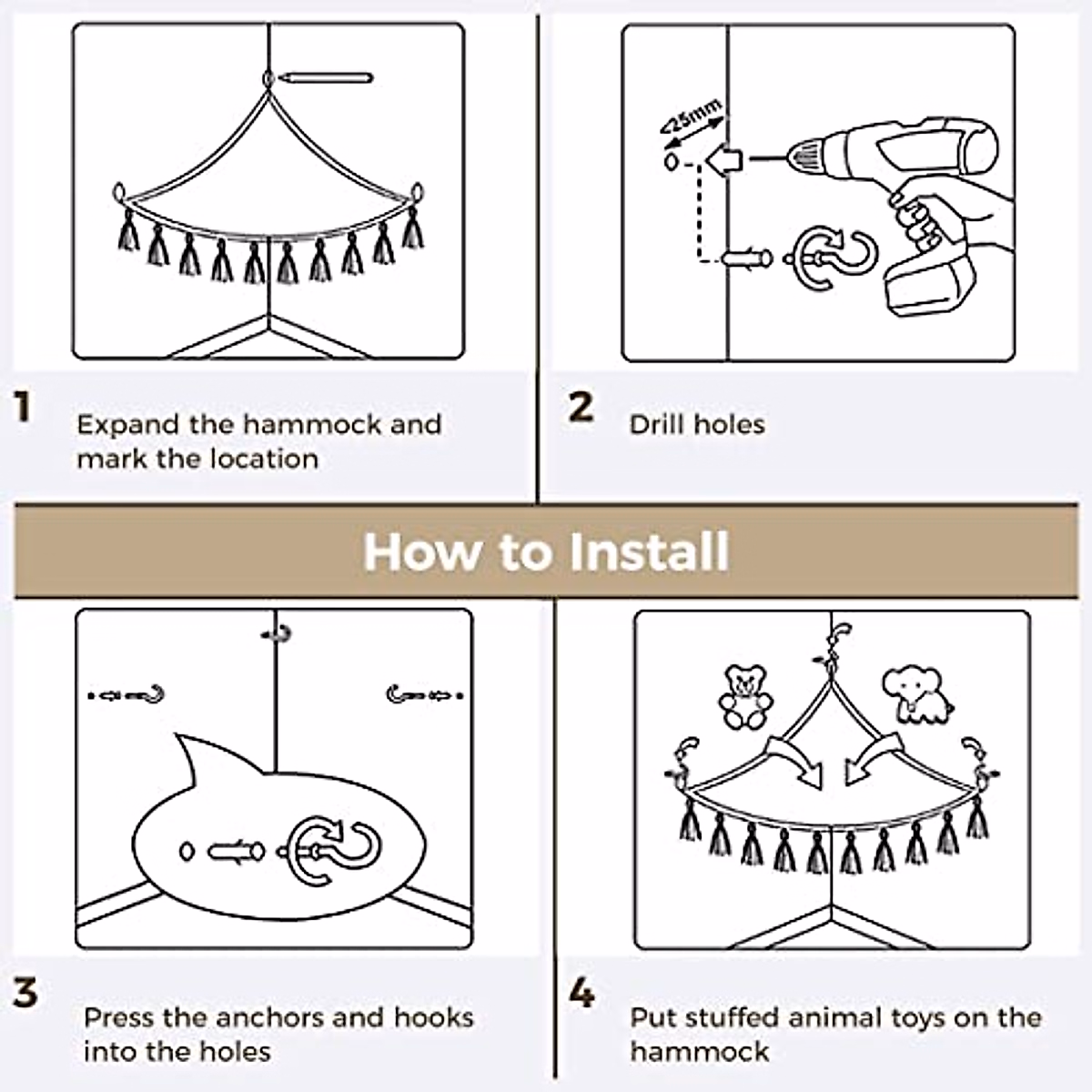 <25mm

1

Expand the hammock and mark the location

2

Drill holes

How to Install

3

Press the anchors and hooks into the holes

4

Put stuffed animal toys on the hammock