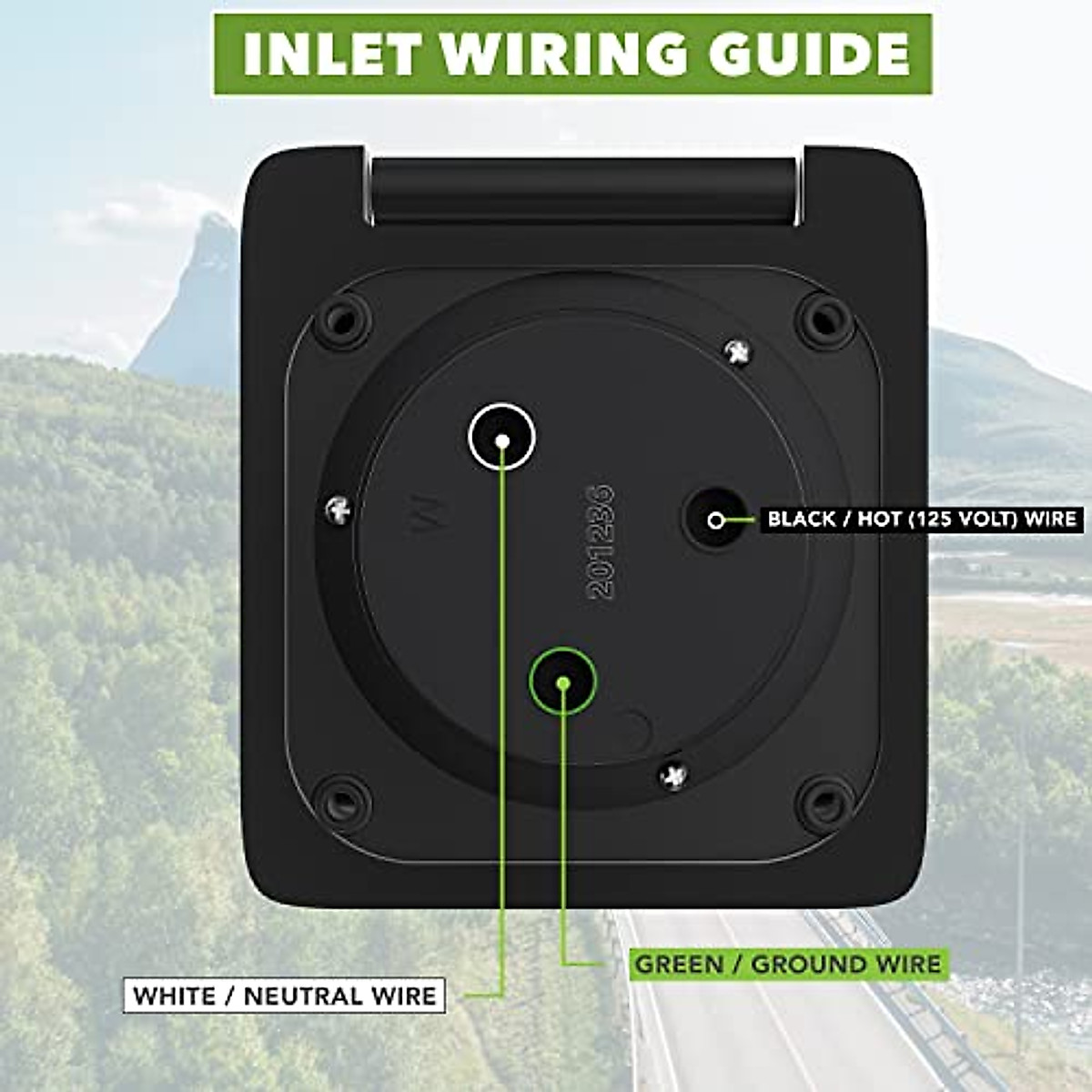 INLET WIRING GUIDE

W

201236

BLACK / HOT (125 VOLT) WIRE

GREEN / GROUND WIRE

WHITE / NEUTRAL WIRE