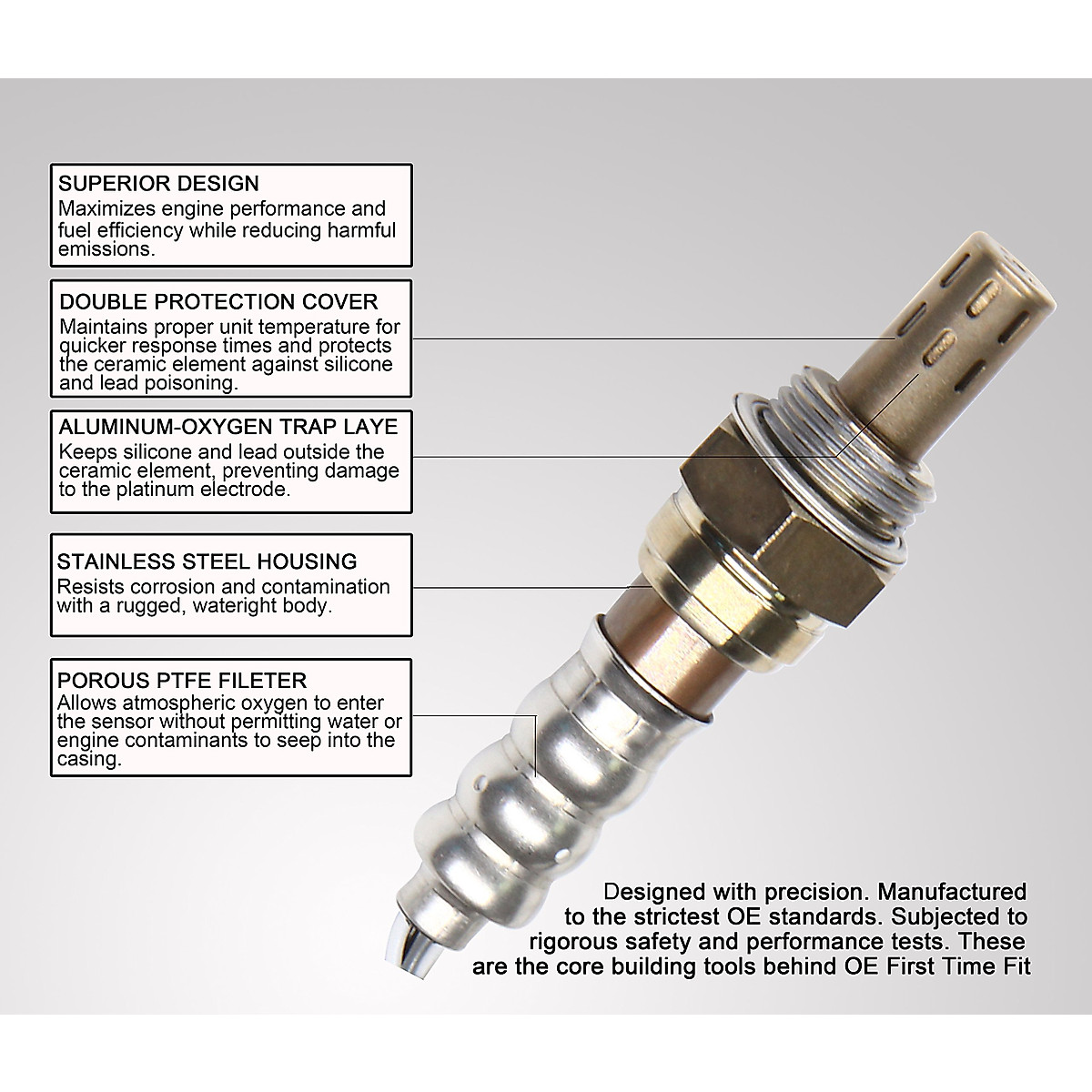 SUPERIOR DESIGN
Maximizes engine performance and fuel efficiency while reducing harmful emissions.

DOUBLE PROTECTION COVER
Maintains proper unit temperature for quicker response times and protects the ceramic element against silicone and lead poisoning.

ALUMINUM-OXYGEN TRAP LAYE
Keeps silicone and lead outside the ceramic element, preventing damage to the platinum electrode.

STAINLESS STEEL HOUSING
Resists corrosion and contamination with a rugged, wateright body.

POROUS PTFE FILETER
Allows atmospheric oxygen to enter the sensor without permitting water or engine contaminants to seep into the casing.

Designed with precision. Manufactured to the strictest OE standards. Subjected to rigorous safety and performance tests. These are the core building tools behind OE First Time Fit