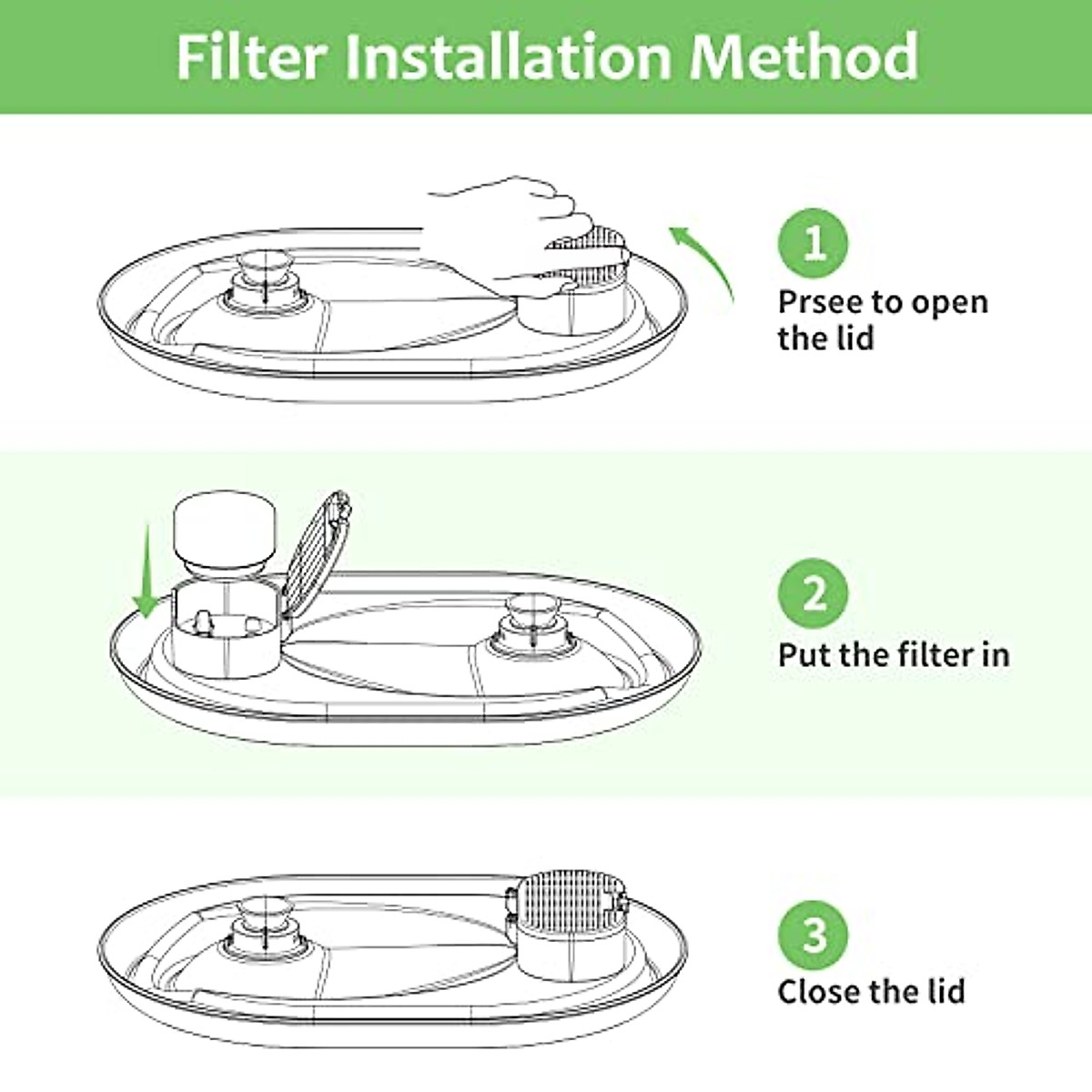 Filter Installation Method

1
Prsee to open the lid

2
Put the filter in

3
Close the lid