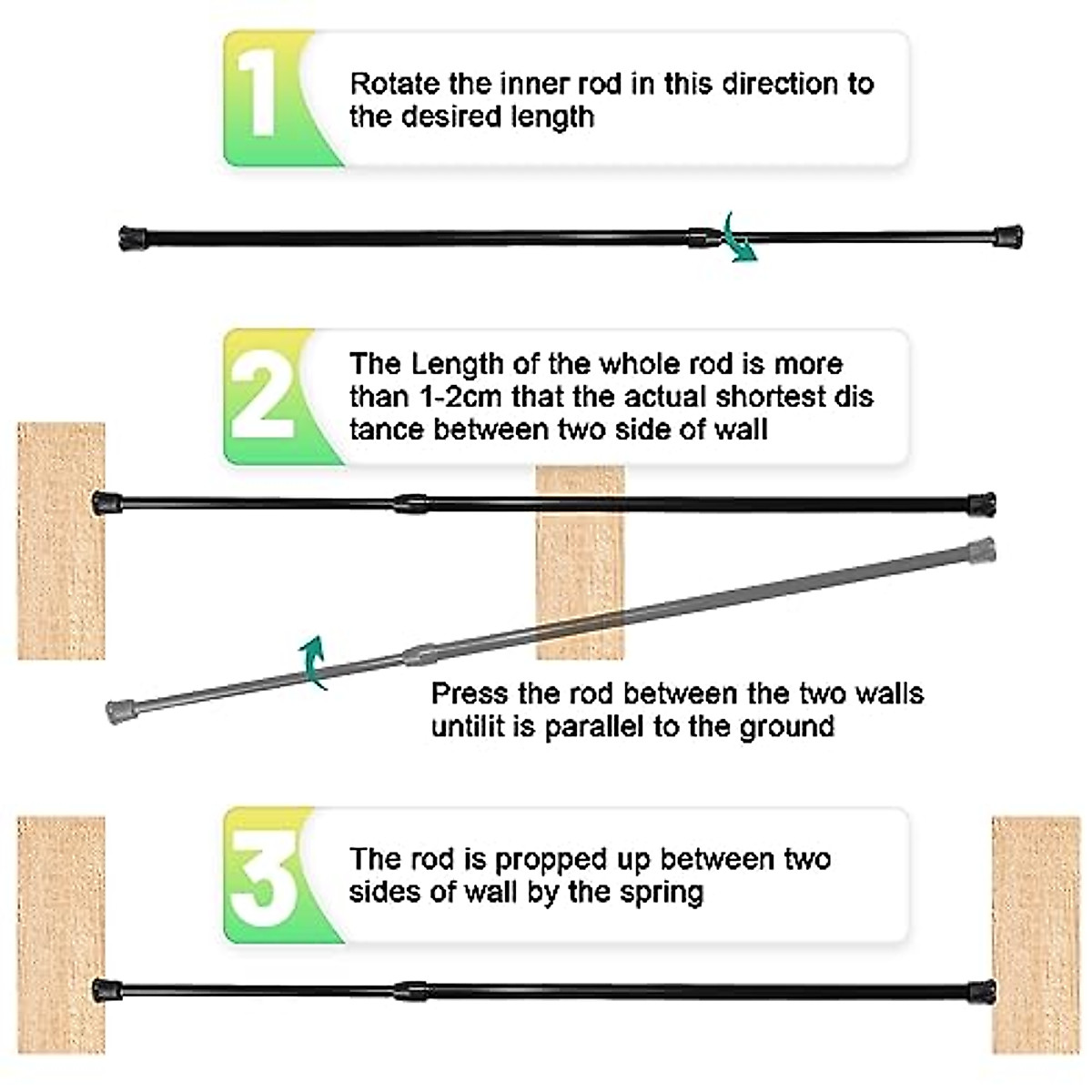 1

Rotate the inner rod in this direction to the desired length

2

The Length of the whole rod is more than 1-2cm that the actual shortest dis tance between two side of wall

Press the rod between the two walls untilit is parallel to the ground

3

The rod is propped up between two sides of wall by the spring