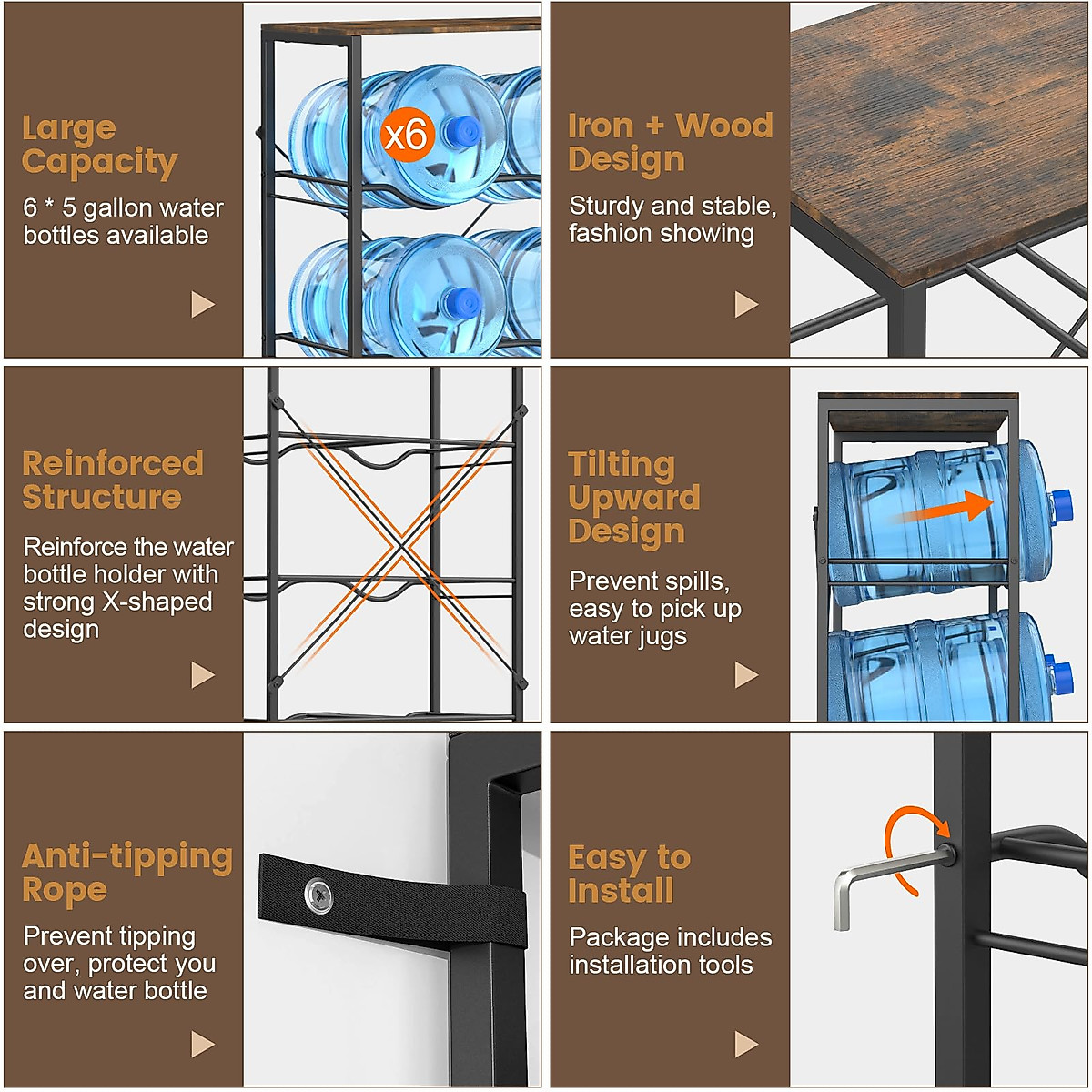 Large Capacity

6 * 5 gallon water bottles available

x6

Iron + Wood Design

Sturdy and stable, fashion showing

Reinforced Structure

Reinforce the water bottle holder with strong X-shaped design

Tilting Upward Design

Prevent spills, easy to pick up water jugs

Anti-tipping Rope

Prevent tipping over, protect you and water bottle

Easy to Install

Package includes installation tools