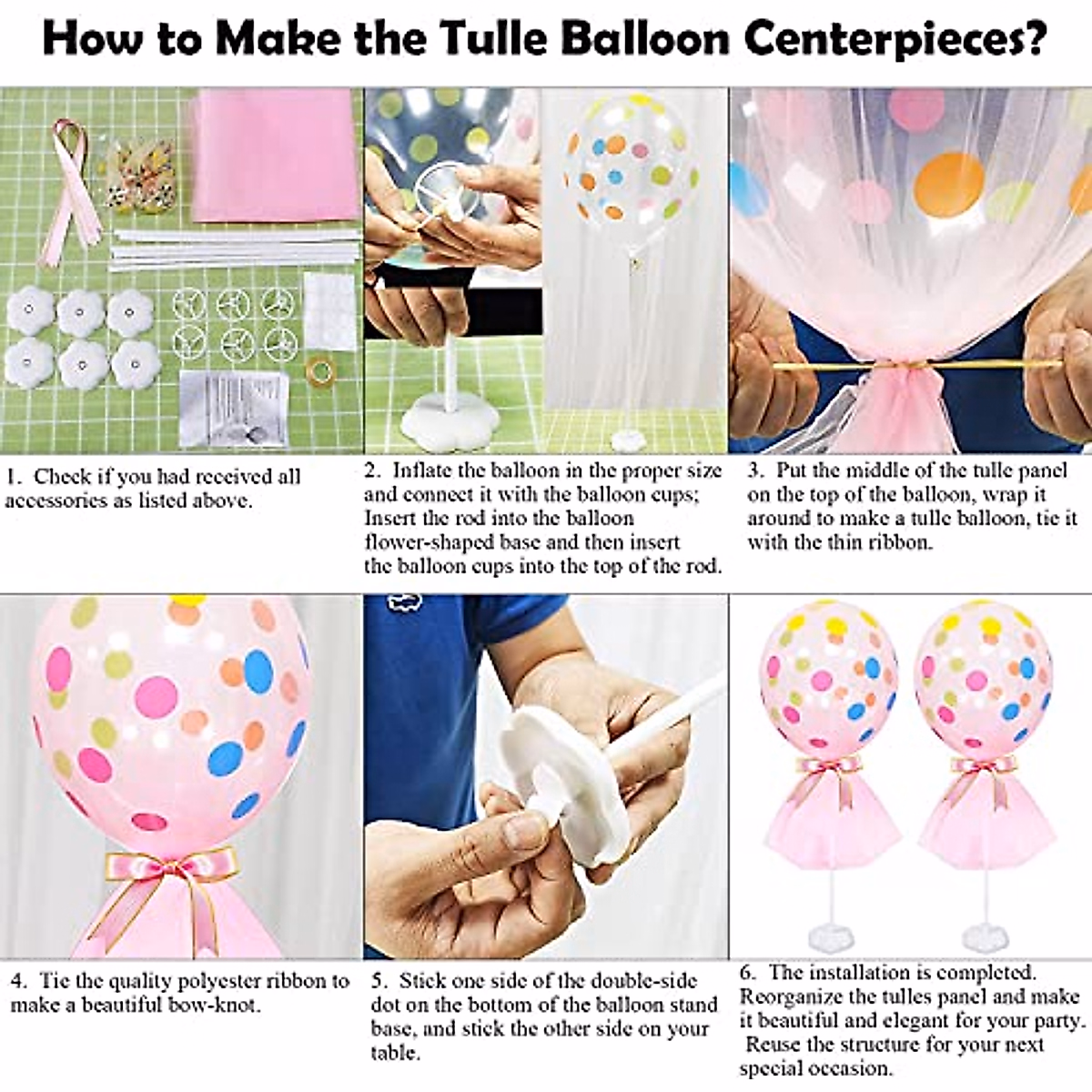 How to Make the Tulle Balloon Centerpieces?

1. Check if you had received all accessories as listed above.

2. Inflate the balloon in the proper size and connect it with the balloon cups; Insert the rod into the balloon flower-shaped base and then insert the balloon cups into the top of the rod.

3. Put the middle of the tulle panel on the top of the balloon, wrap it around to make a tulle balloon, tie it with the thin ribbon.

4. Tie the quality polyester ribbon to make a beautiful bow-knot.

5. Stick one side of the double-side dot on the bottom of the balloon stand base, and stick the other side on your table.

6. The installation is completed. Reorganize the tulles panel and make it beautiful and elegant for your party. Reuse the structure for your next special occasion.