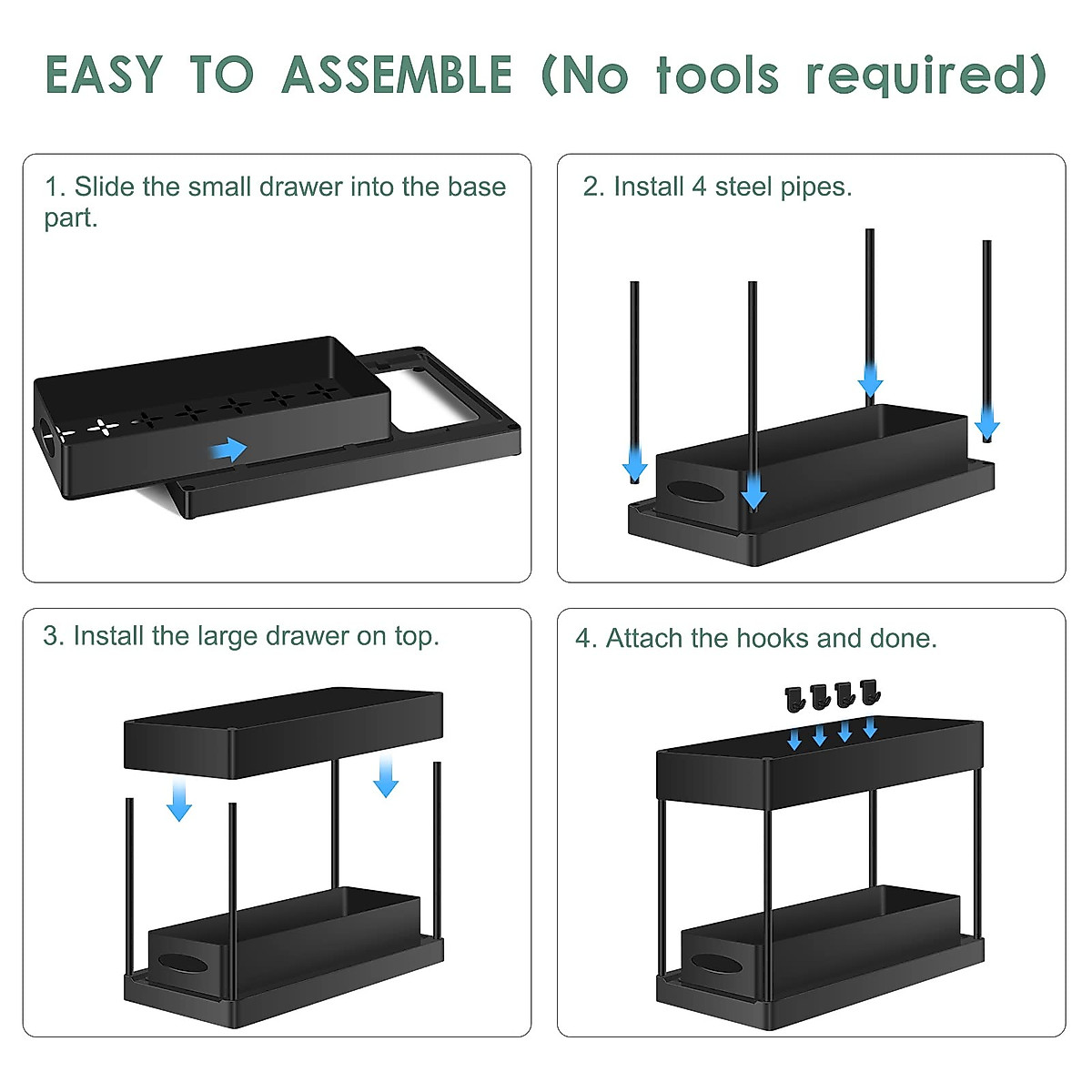 EASY TO ASSEMBLE (No tools required)

1. Slide the small drawer into the base part.

2. Install 4 steel pipes.

3. Install the large drawer on top.

4. Attach the hooks and done.