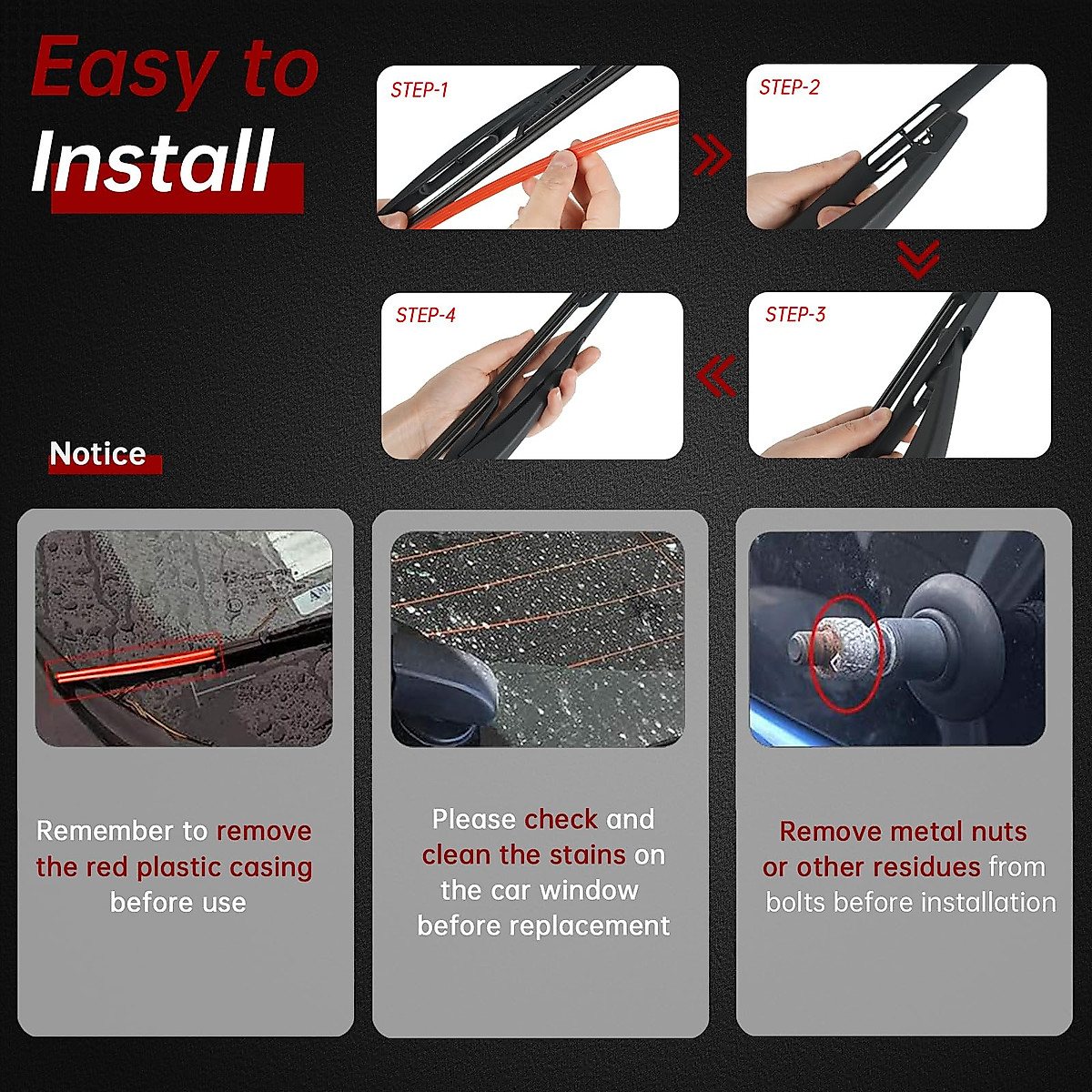 Easy to Install

STEP-1

STEP-2

STEP-4

STEP-3

Notice

Remember to remove the red plastic casing before use

Please check and clean the stains on the car window before replacement

Remove metal nuts or other residues from bolts before installation