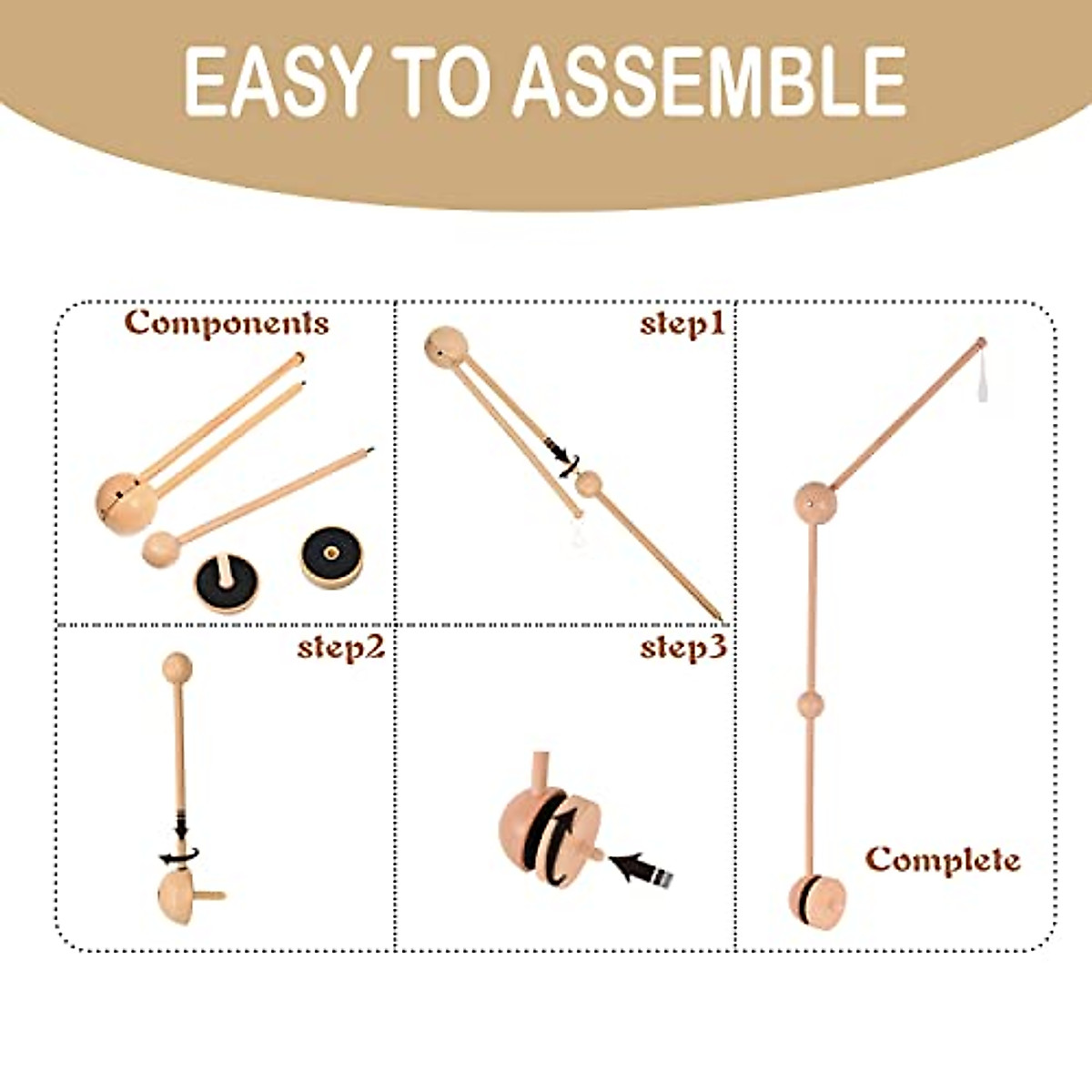 EASY TO ASSEMBLE

Components

step1

step2

step3

Complete