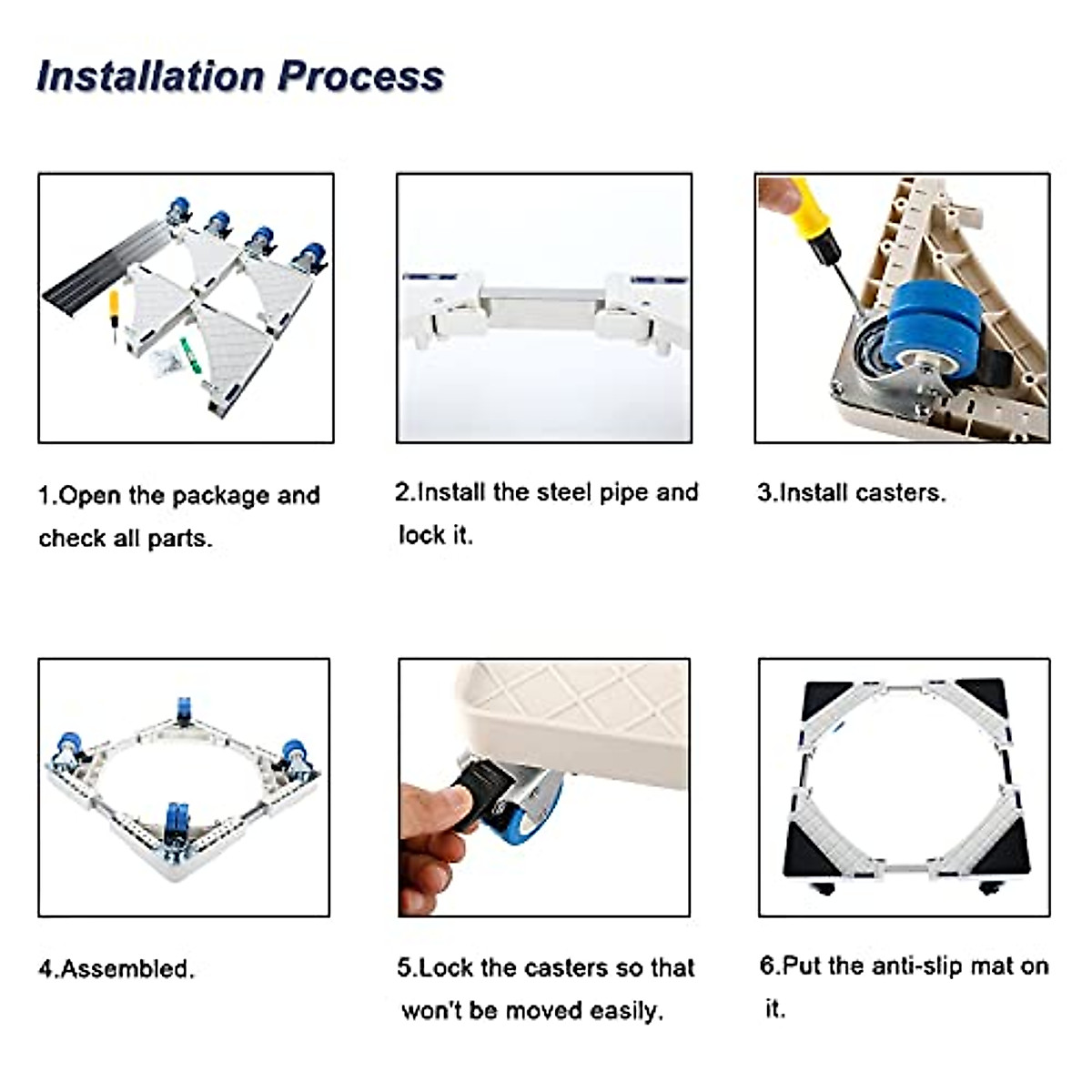 Installation Process

1.Open the package and check all parts.

2.Install the steel pipe and lock it.

3.Install casters.

4.Assembled.

5.Lock the casters so that won't be moved easily.

6.Put the anti-slip mat on it.