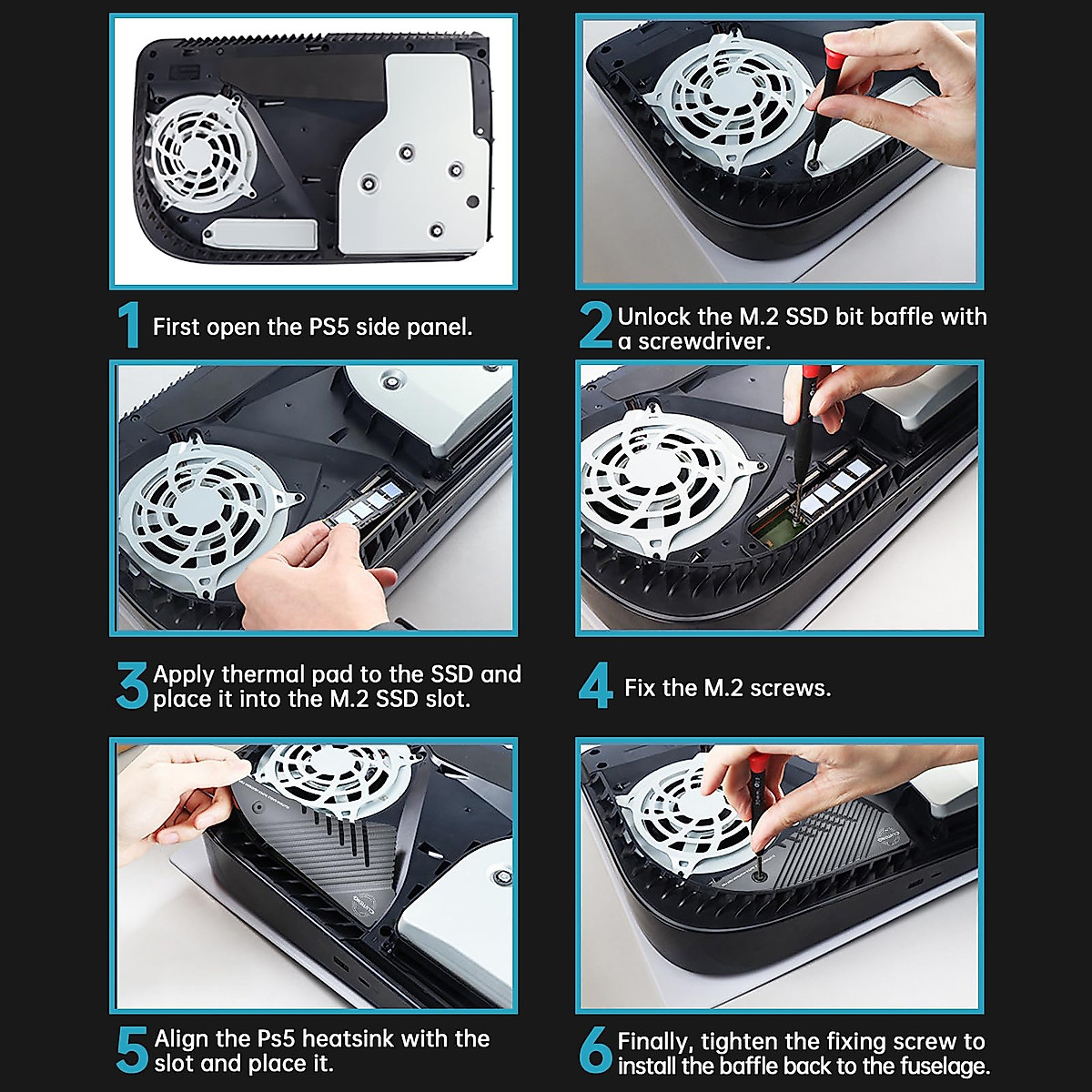 1 First open the PS5 side panel.

2 Unlock the M.2 SSD bit baffle with a screwdriver.

3 Apply thermal pad to the SSD and place it into the M.2 SSD slot.

4 Fix the M.2 screws.

5 Align the Ps5 heatsink with the slot and place it.

6 Finally, tighten the fixing screw to install the baffle back to the fuselage.