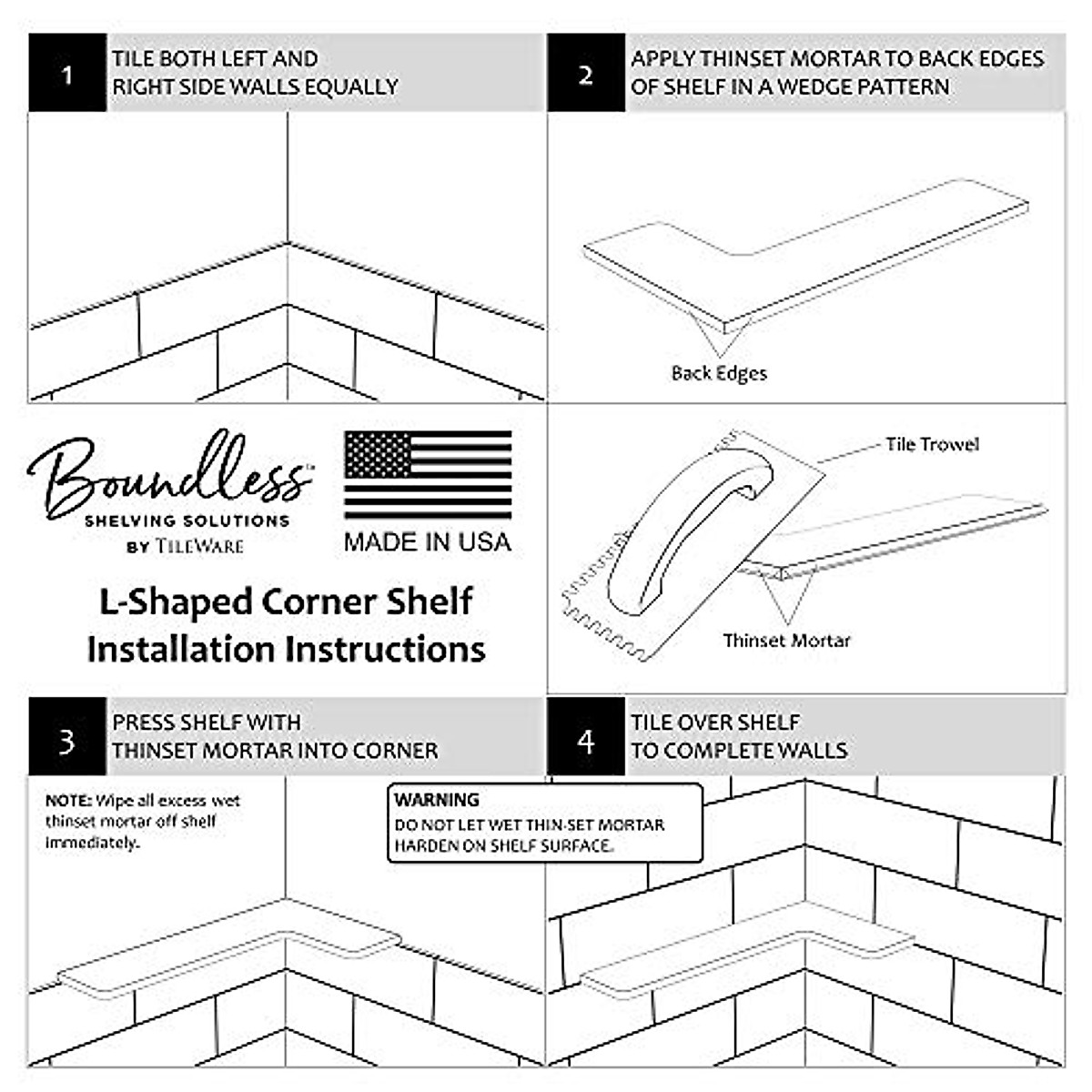 1
TILE BOTH LEFT AND RIGHT SIDE WALLS EQUALLY

2
APPLY THINSET MORTAR TO BACK EDGES OF SHELF IN A WEDGE PATTERN

Back Edges

Boundless™
SHELVING SOLUTIONS
BY TILEWARE

MADE IN USA

L-Shaped Corner Shelf
Installation Instructions

Tile Trowel

Thinset Mortar

3
PRESS SHELF WITH THINSET MORTAR INTO CORNER

NOTE: Wipe all excess wet thinset mortar off shelf immediately.

WARNING
DO NOT LET WET THIN-SET MORTAR HARDEN ON SHELF SURFACE.

4
TILE OVER SHELF TO COMPLETE WALLS