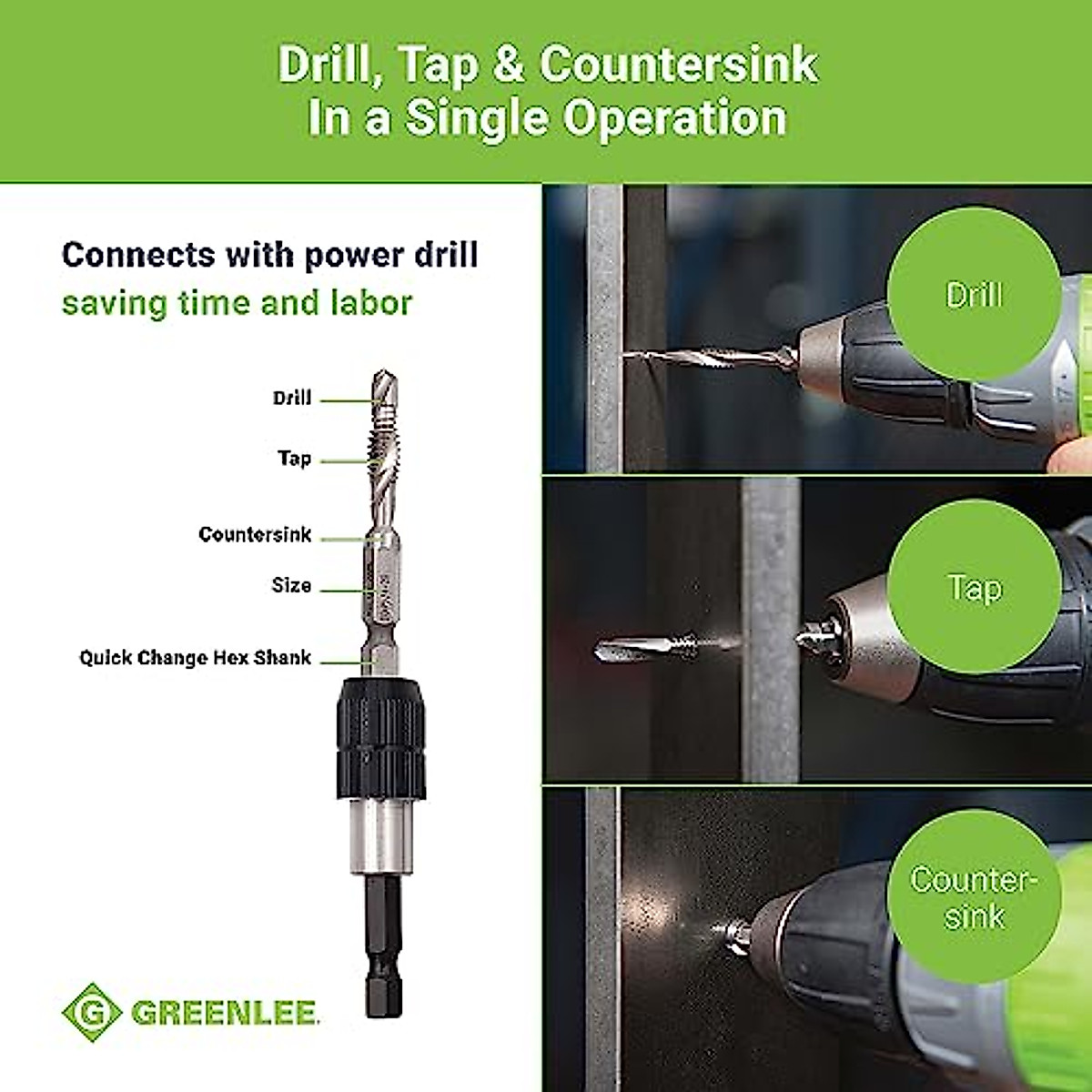 Drill, Tap & Countersink In a Single Operation

Connects with power drill
saving time and labor

Drill
Tap
Countersink
Size
Quick Change Hex Shank

G GREENLEE.

Drill

Tap

Counter-sink