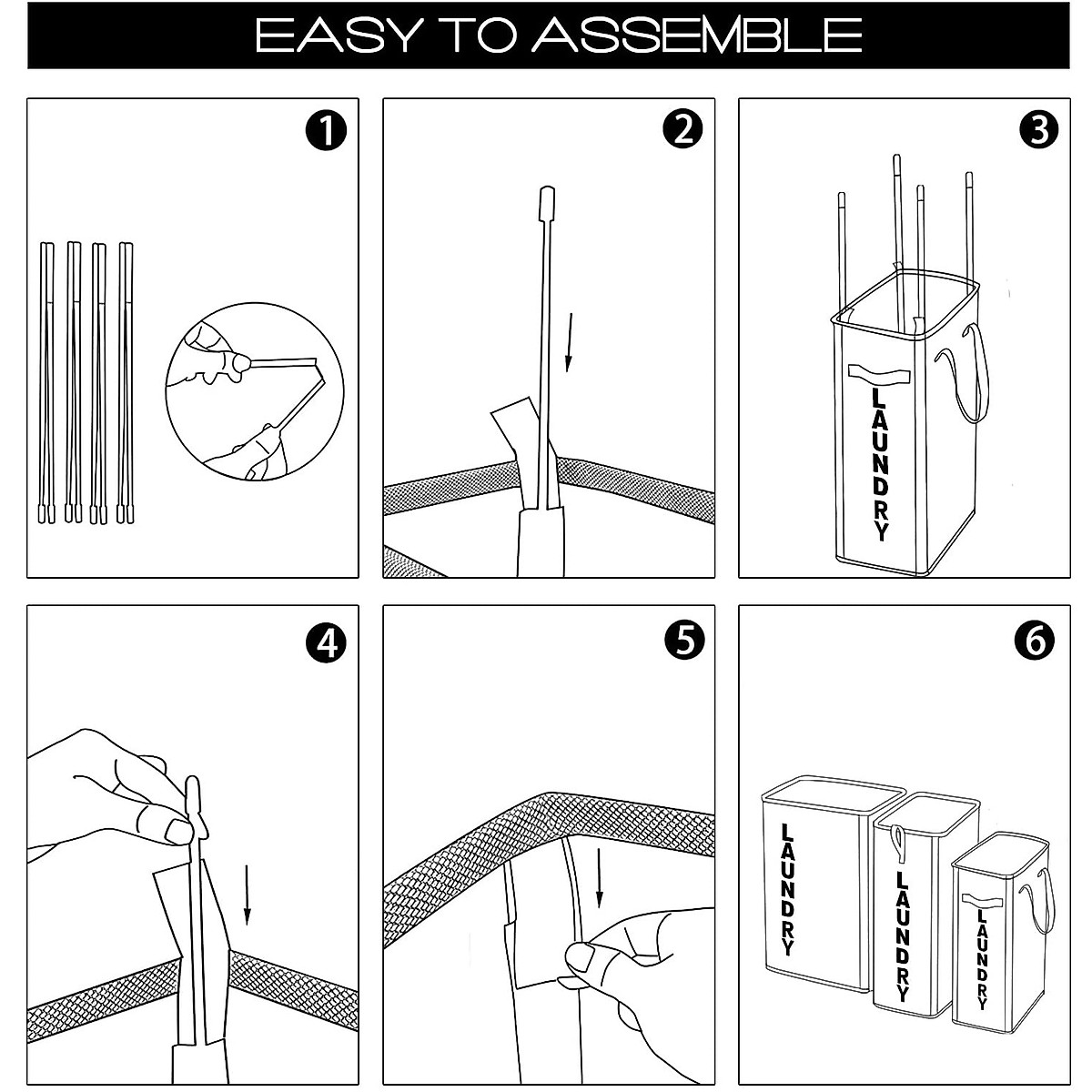 EASY TO ASSEMBLE

1

2

3

LAUNDRY

4

5

6

LAUNDRY

LAUNDRY

LAUNDRY