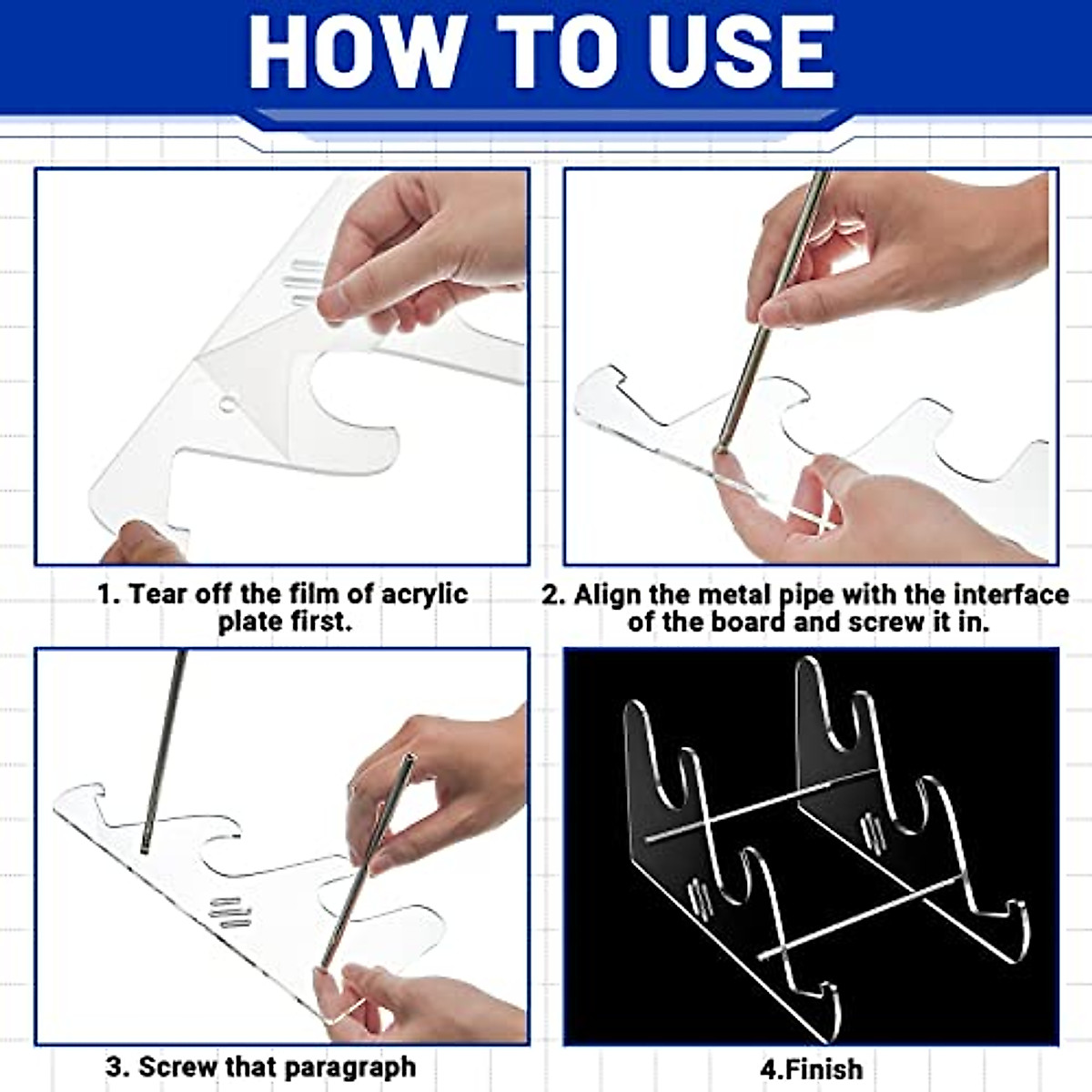 HOW TO USE

1. Tear off the film of acrylic plate first.

2. Align the metal pipe with the interface of the board and screw it in.

3. Screw that paragraph

4.Finish