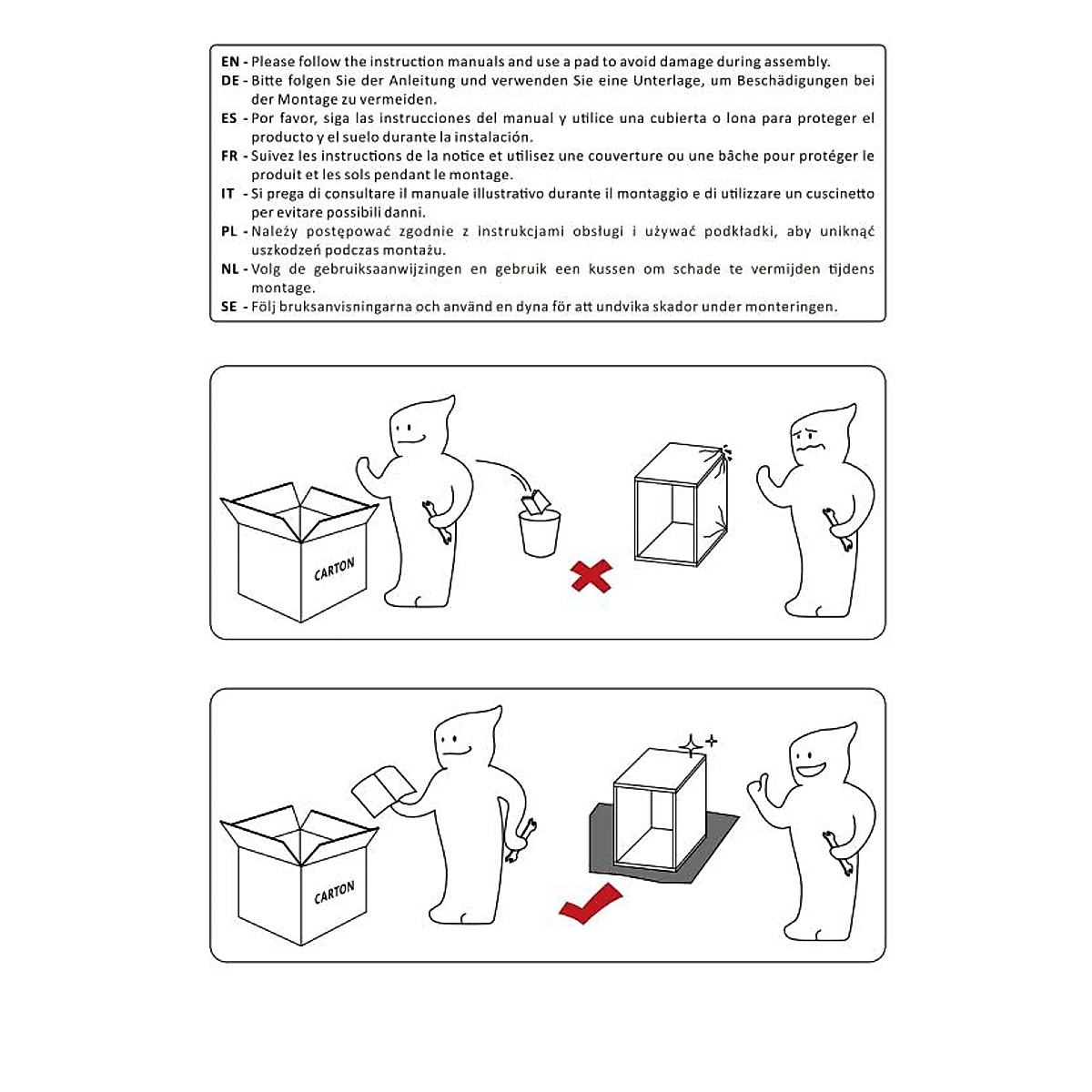 EN - Please follow the instruction manuals and use a pad to avoid damage during assembly.
DE - Bitte folgen Sie der Anleitung und verwenden Sie eine Unterlage, um Beschädigungen bei der Montage zu vermeiden.
ES - Por favor, siga las instrucciones del manual y utilice una cubierta o lona para proteger el producto y el suelo durante la instalación.
FR - Suivez les instructions de la notice et utilisez une couverture ou une bâche pour protéger le produit et les sols pendant le montage.
IT - Si prega di consultare il manuale illustrativo durante il montaggio e di utilizzare un cuscinetto per evitare possibili danni.
PL - Należy postępować zgodnie z instrukcjami obsługi i używać podkładki, aby uniknąć uszkodzeń podczas montażu.
NL - Volg de gebruiksaanwijzingen en gebruik een kussen om schade te vermijden tijdens montage.
SE - Följ bruksanvisningarna och använd en dyna för att undvika skador under monteringen.

CARTON

CARTON