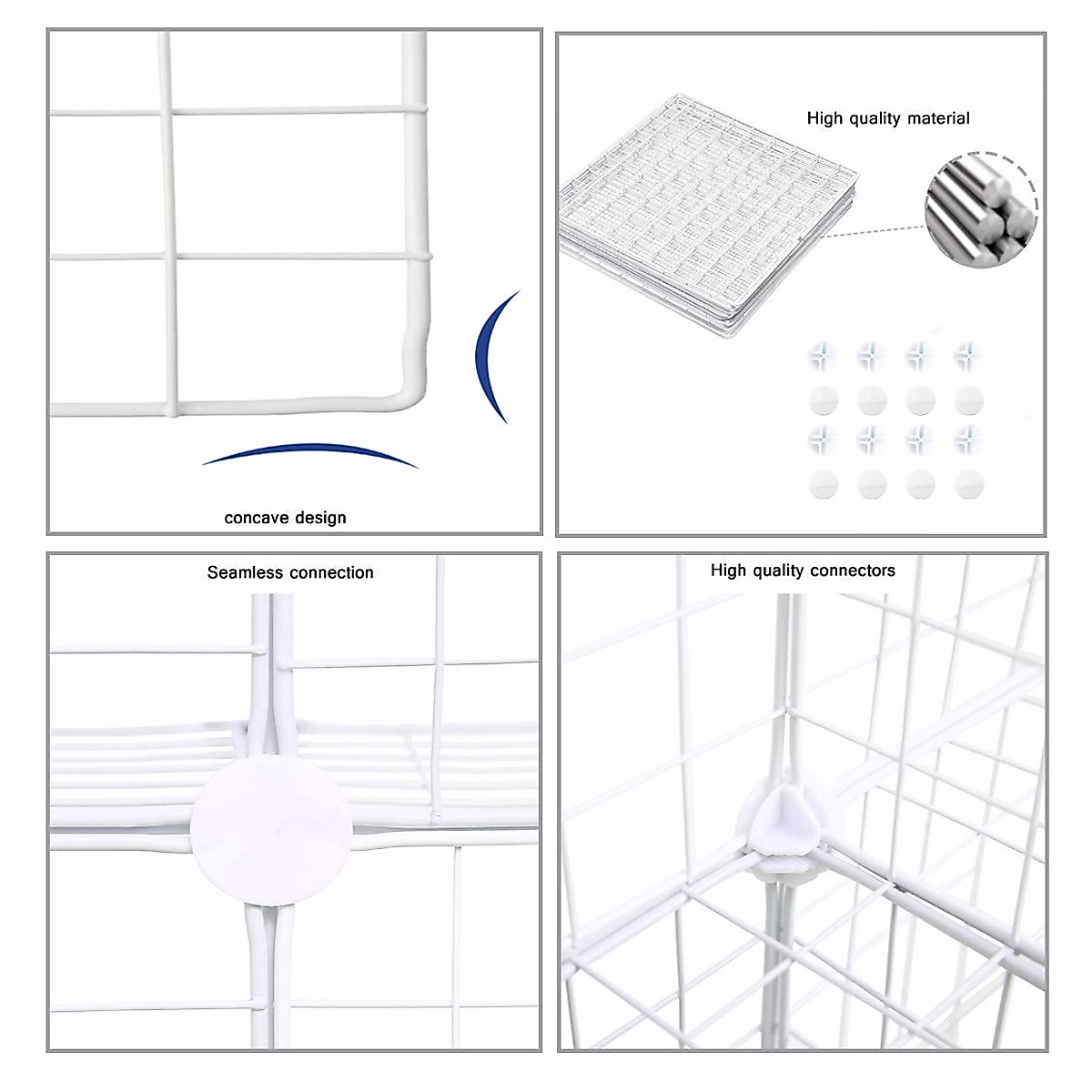 concave design

High quality material

Seamless connection

High quality connectors