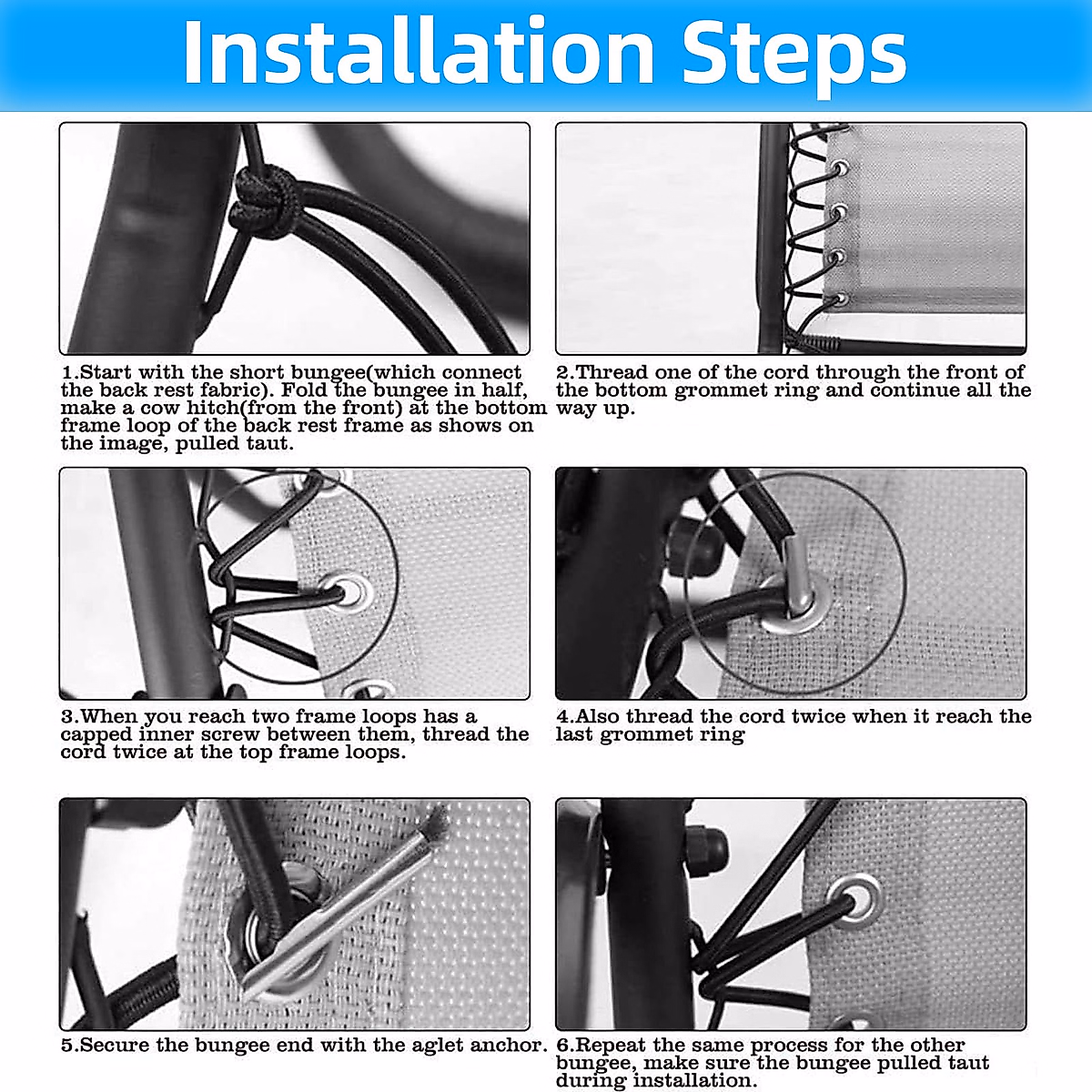 Installation Steps

1.Start with the short bungee(which connect the back rest fabric). Fold the bungee in half, make a cow hitch(from the front) at the bottom frame loop of the back rest frame as shows on the image, pulled taut.

2.Thread one of the cord through the front of the bottom grommet ring and continue all the way up.

3.When you reach two frame loops has a capped inner screw between them, thread the cord twice at the top frame loops.

4.Also thread the cord twice when it reach the last grommet ring

5.Secure the bungee end with the aglet anchor.

6.Repeat the same process for the other bungee, make sure the bungee pulled taut during installation.