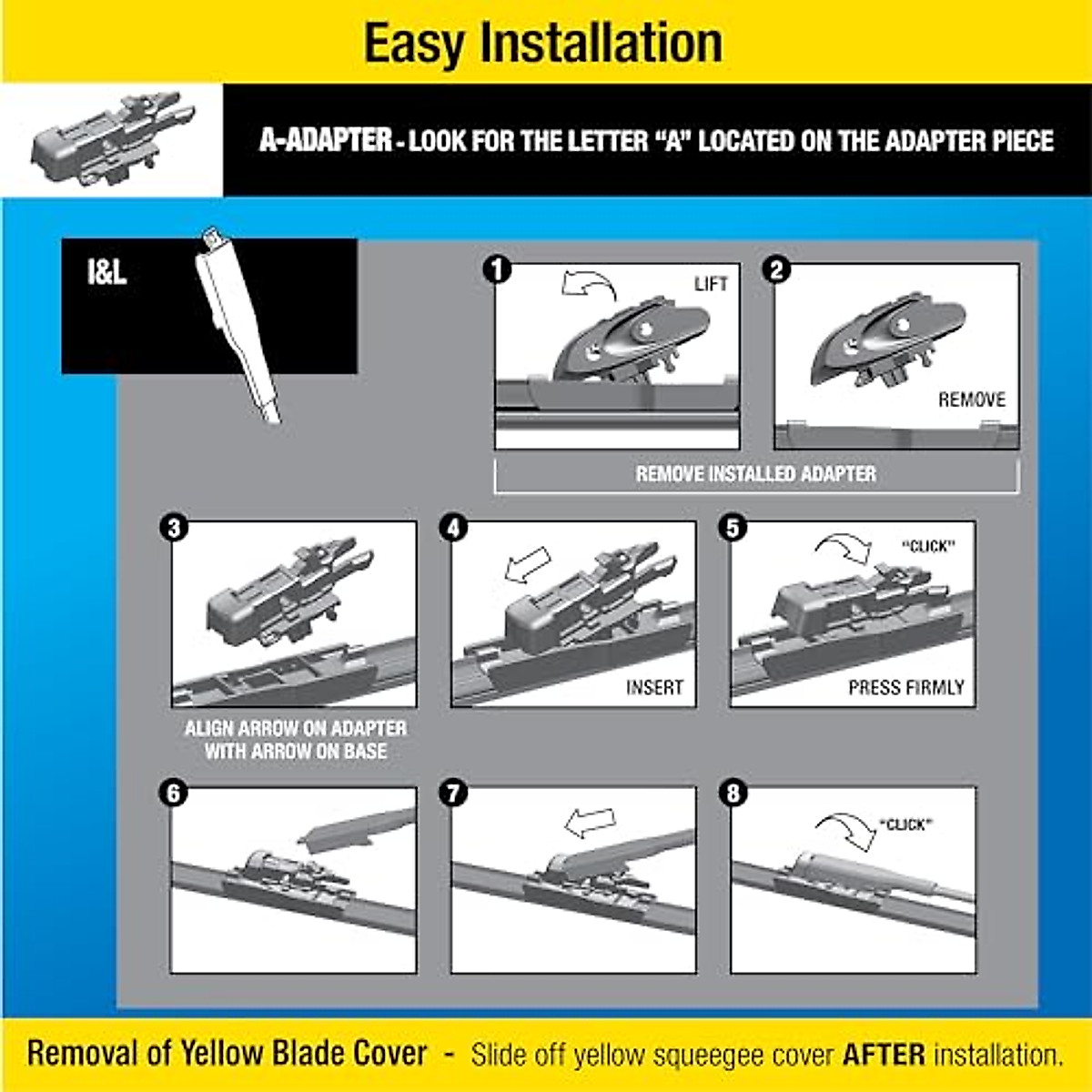 Easy Installation

A-ADAPTER - LOOK FOR THE LETTER "A" LOCATED ON THE ADAPTER PIECE

I&L

1 LIFT

2 REMOVE

REMOVE INSTALLED ADAPTER

3

ALIGN ARROW ON ADAPTER WITH ARROW ON BASE

4 INSERT

5 "CLICK" PRESS FIRMLY

6

7

8 "CLICK"

Removal of Yellow Blade Cover - Slide off yellow squeegee cover AFTER installation.