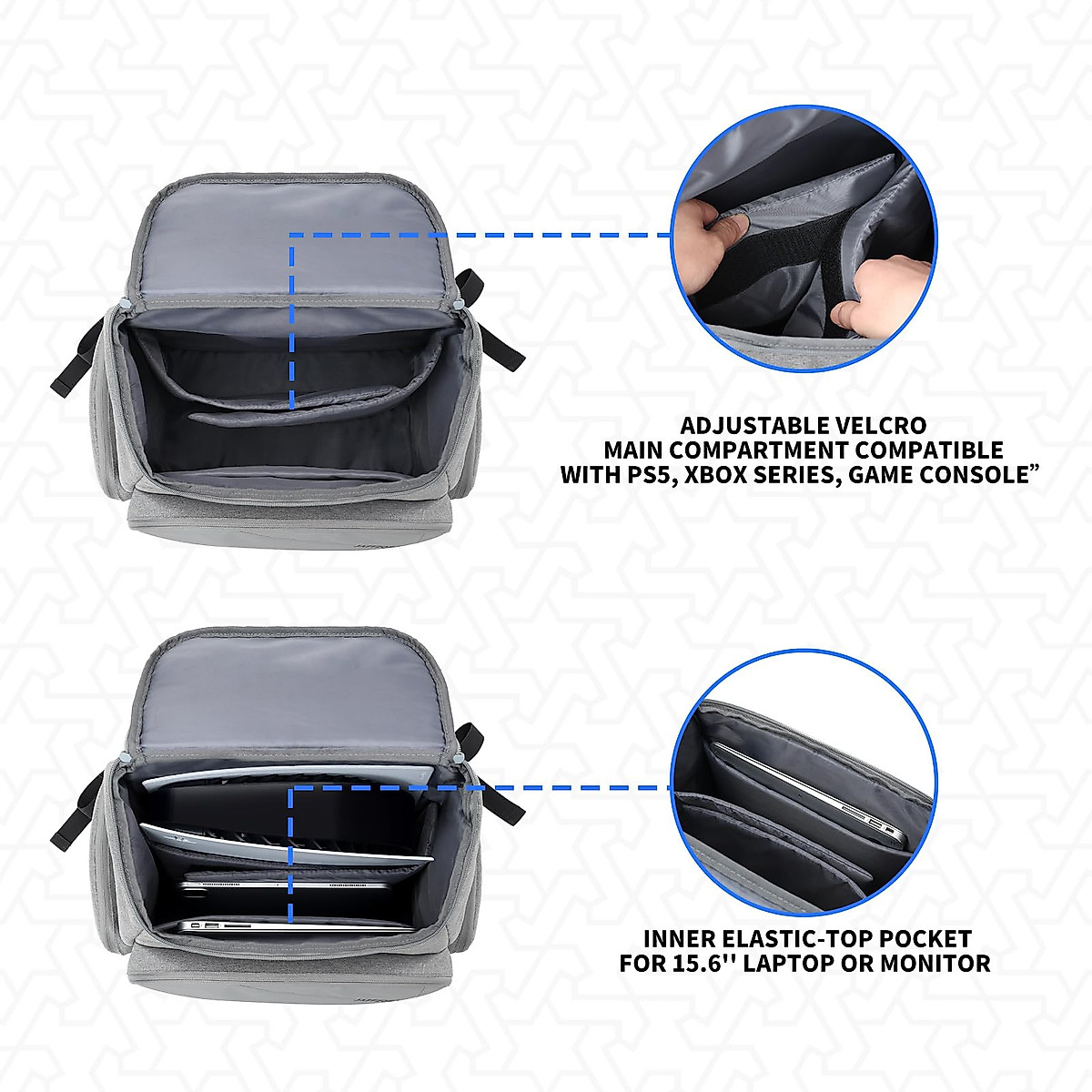 ADJUSTABLE VELCRO
MAIN COMPARTMENT COMPATIBLE
WITH PS5, XBOX SERIES, GAME CONSOLE”

INNER ELASTIC-TOP POCKET
FOR 15.6'' LAPTOP OR MONITOR