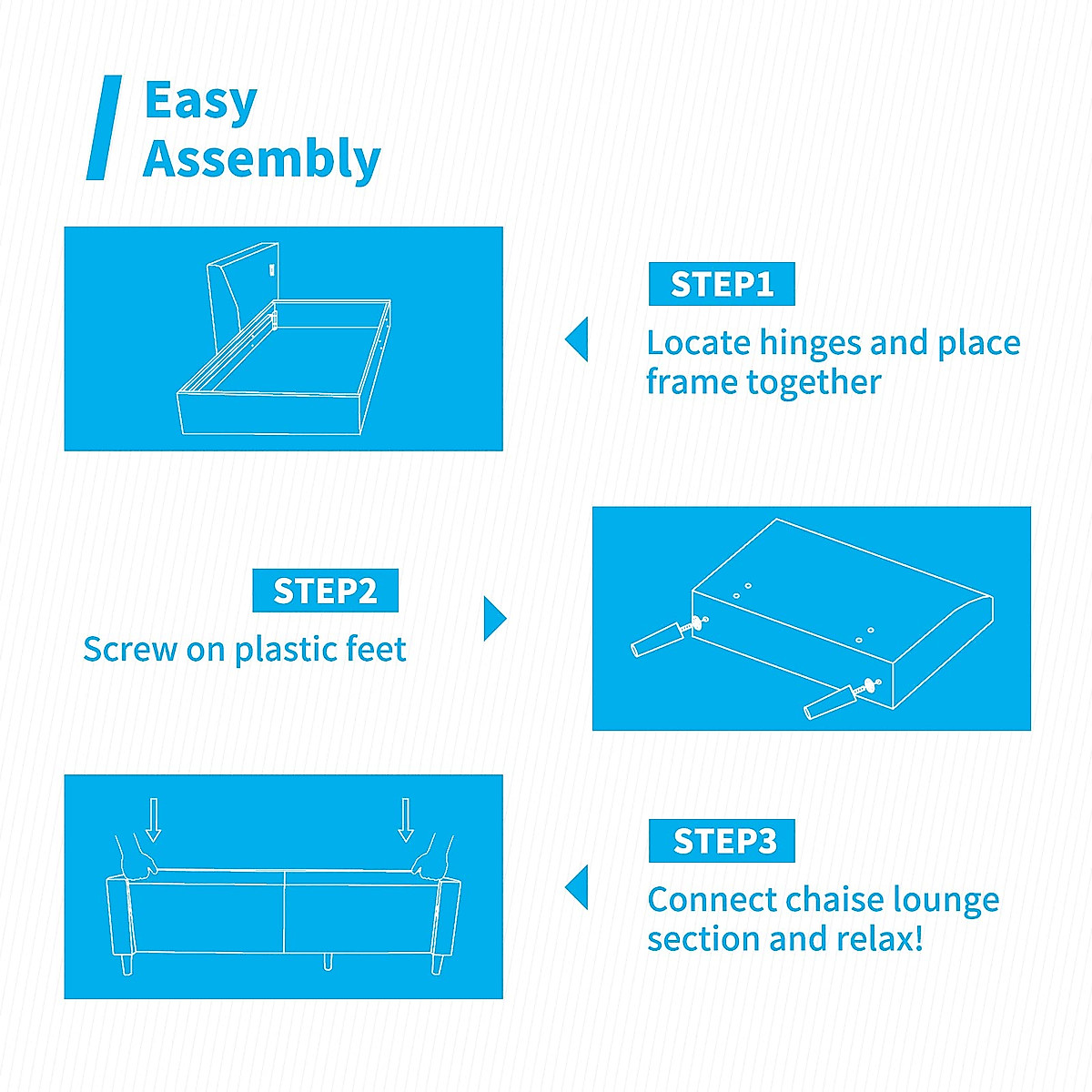 Easy Assembly

STEP1

Locate hinges and place frame together

STEP2

Screw on plastic feet

STEP3

Connect chaise lounge section and relax!