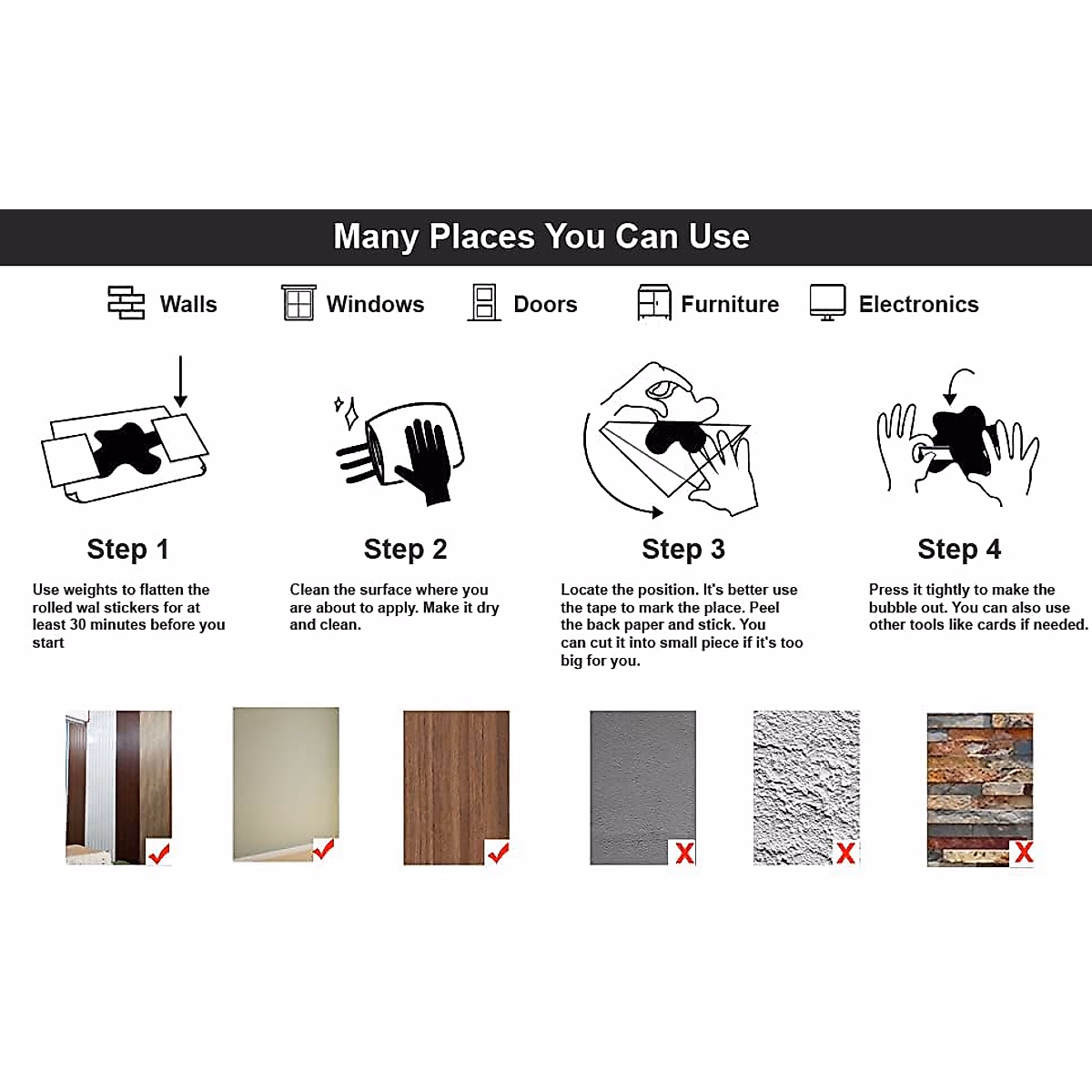 Many Places You Can Use

Walls Windows Doors Furniture Electronics

Step 1

Use weights to flatten the rolled wal stickers for at least 30 minutes before you start

Step 2

Clean the surface where you are about to apply. Make it dry and clean.

Step 3

Locate the position. It's better use the tape to mark the place. Peel the back paper and stick. You can cut it into small piece if it's too big for you.

Step 4

Press it tightly to make the bubble out. You can also use other tools like cards if needed.

X X X