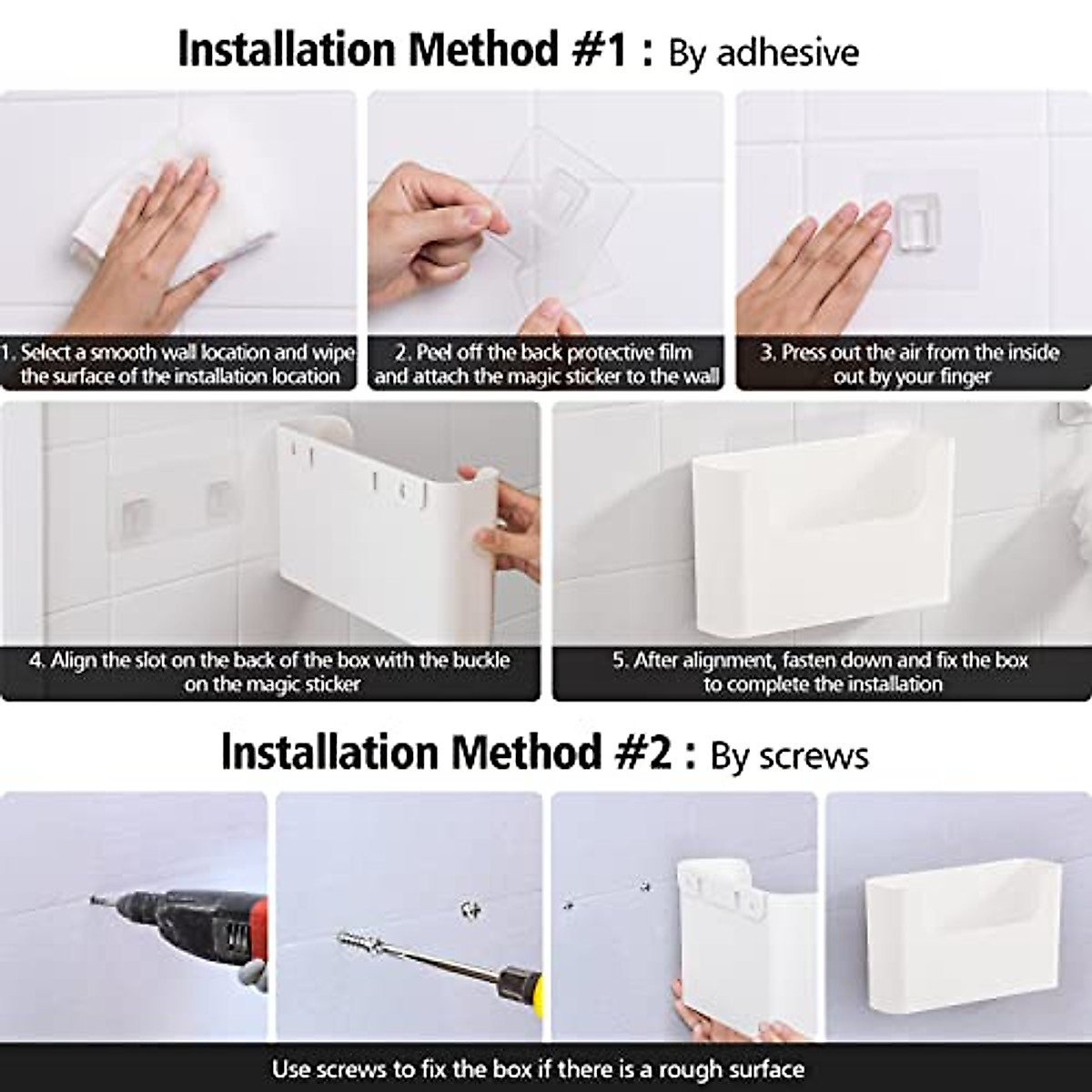 Installation Method #1 : By adhesive

1. Select a smooth wall location and wipe the surface of the installation location

2. Peel off the back protective film and attach the magic sticker to the wall

3. Press out the air from the inside out by your finger

4. Align the slot on the back of the box with the buckle on the magic sticker

5. After alignment, fasten down and fix the box to complete the installation

Installation Method #2 : By screws

Use screws to fix the box if there is a rough surface