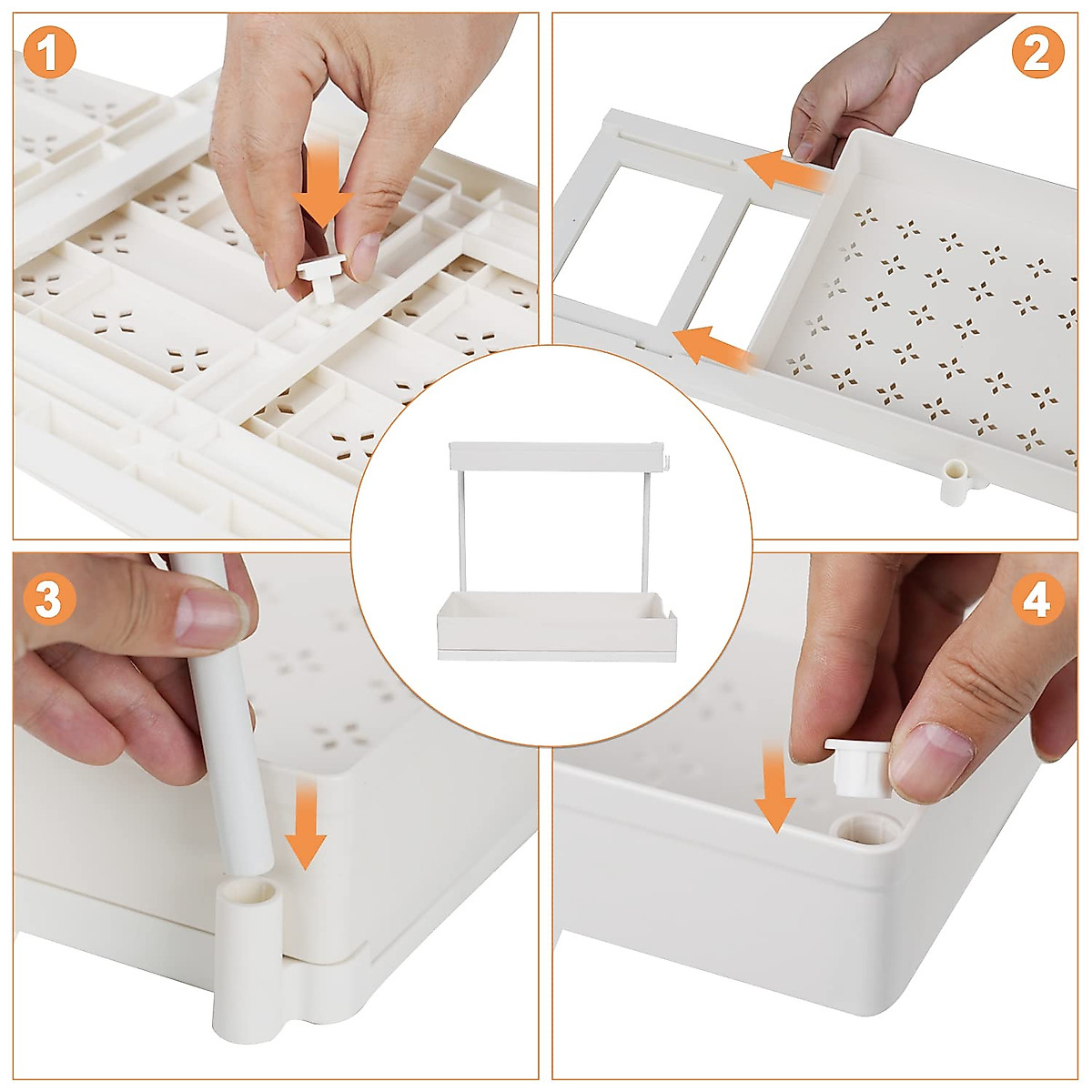 1

2

3

4