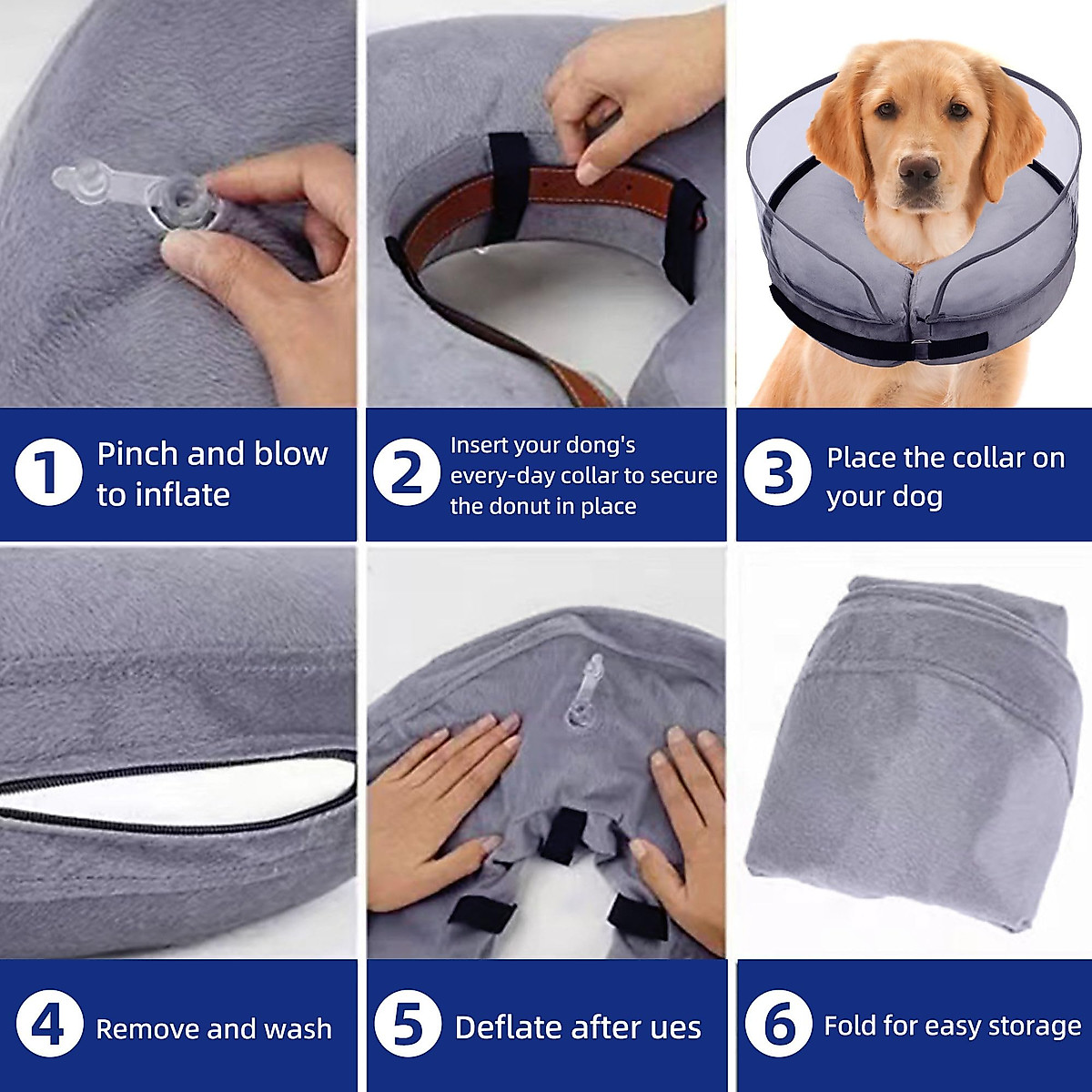 1 Pinch and blow to inflate

2 Insert your dong's every-day collar to secure the donut in place

3 Place the collar on your dog

4 Remove and wash

5 Deflate after ues

6 Fold for easy storage