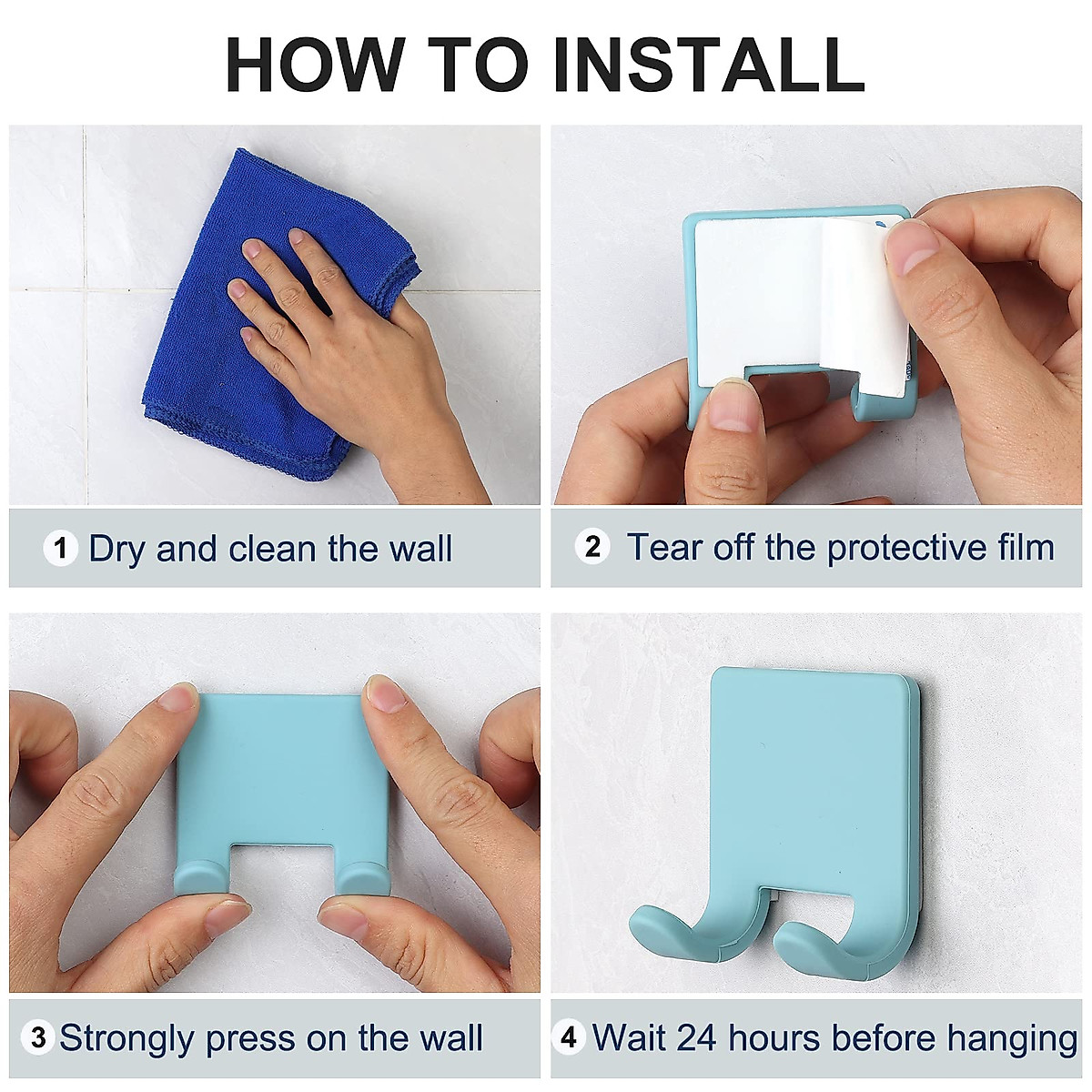 HOW TO INSTALL

1 Dry and clean the wall

2 Tear off the protective film

3 Strongly press on the wall

4 Wait 24 hours before hanging