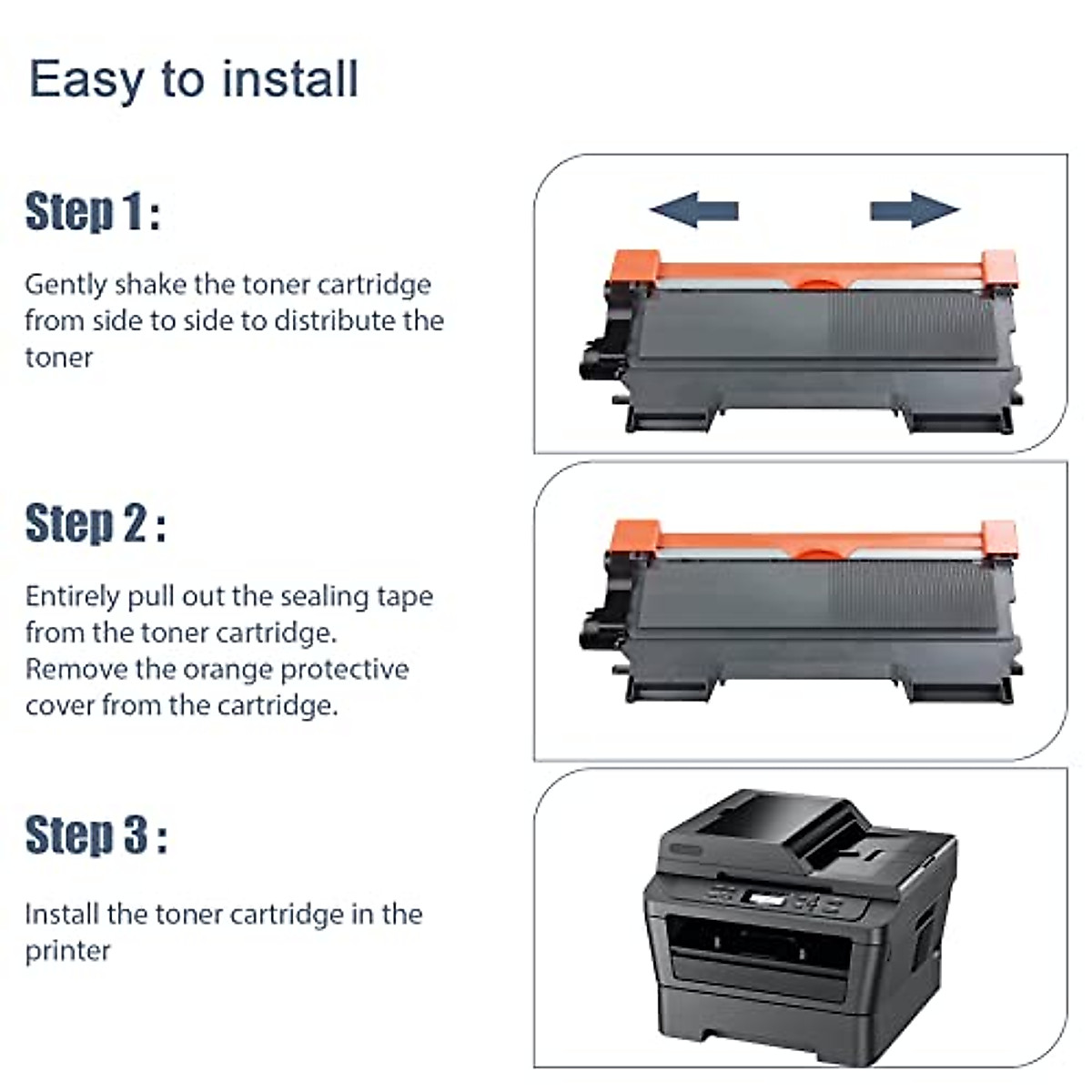 Easy to install

Step 1 :

Gently shake the toner cartridge from side to side to distribute the toner

Step 2 :

Entirely pull out the sealing tape from the toner cartridge.
Remove the orange protective cover from the cartridge.

Step 3 :

Install the toner cartridge in the printer