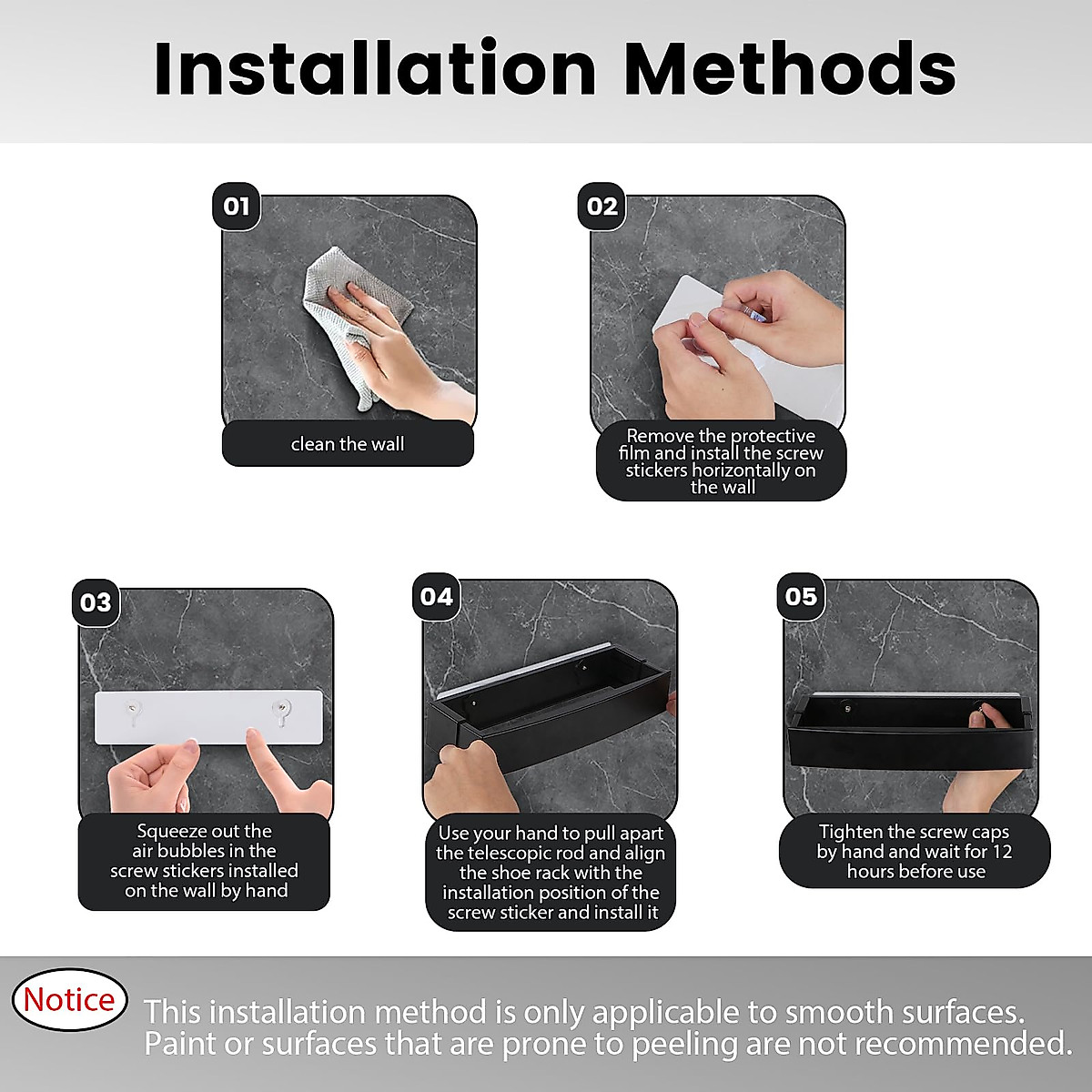 Installation Methods

01
clean the wall

02
Remove the protective film and install the screw stickers horizontally on the wall

03
Squeeze out the air bubbles in the screw stickers installed on the wall by hand

04
Use your hand to pull apart the telescopic rod and align the shoe rack with the installation position of the screw sticker and install it

05
Tighten the screw caps by hand and wait for 12 hours before use

Notice
This installation method is only applicable to smooth surfaces. Paint or surfaces that are prone to peeling are not recommended.