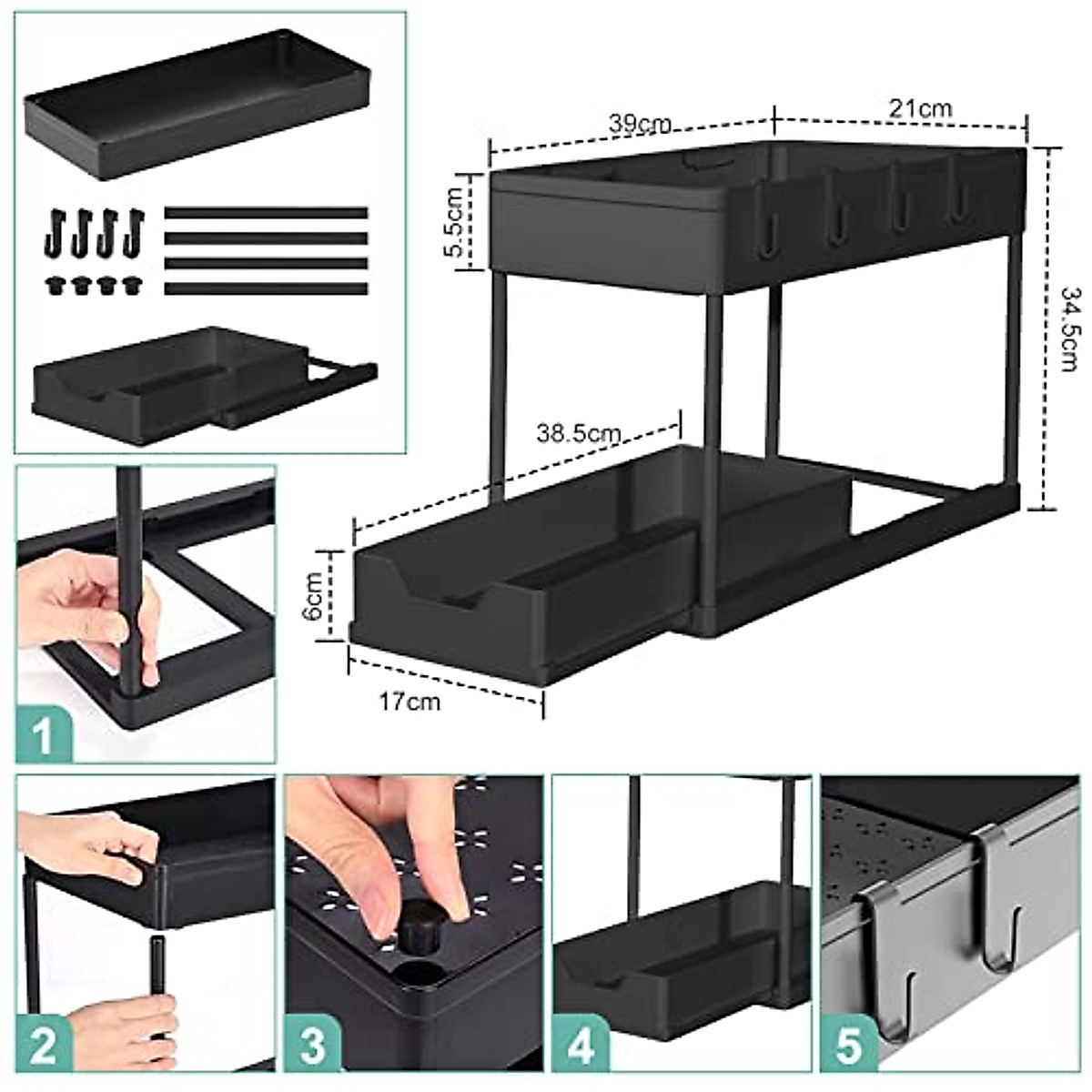 39cm
21cm
5.5cm
34.5cm
38.5cm
6cm
17cm
1
2
3
4
5