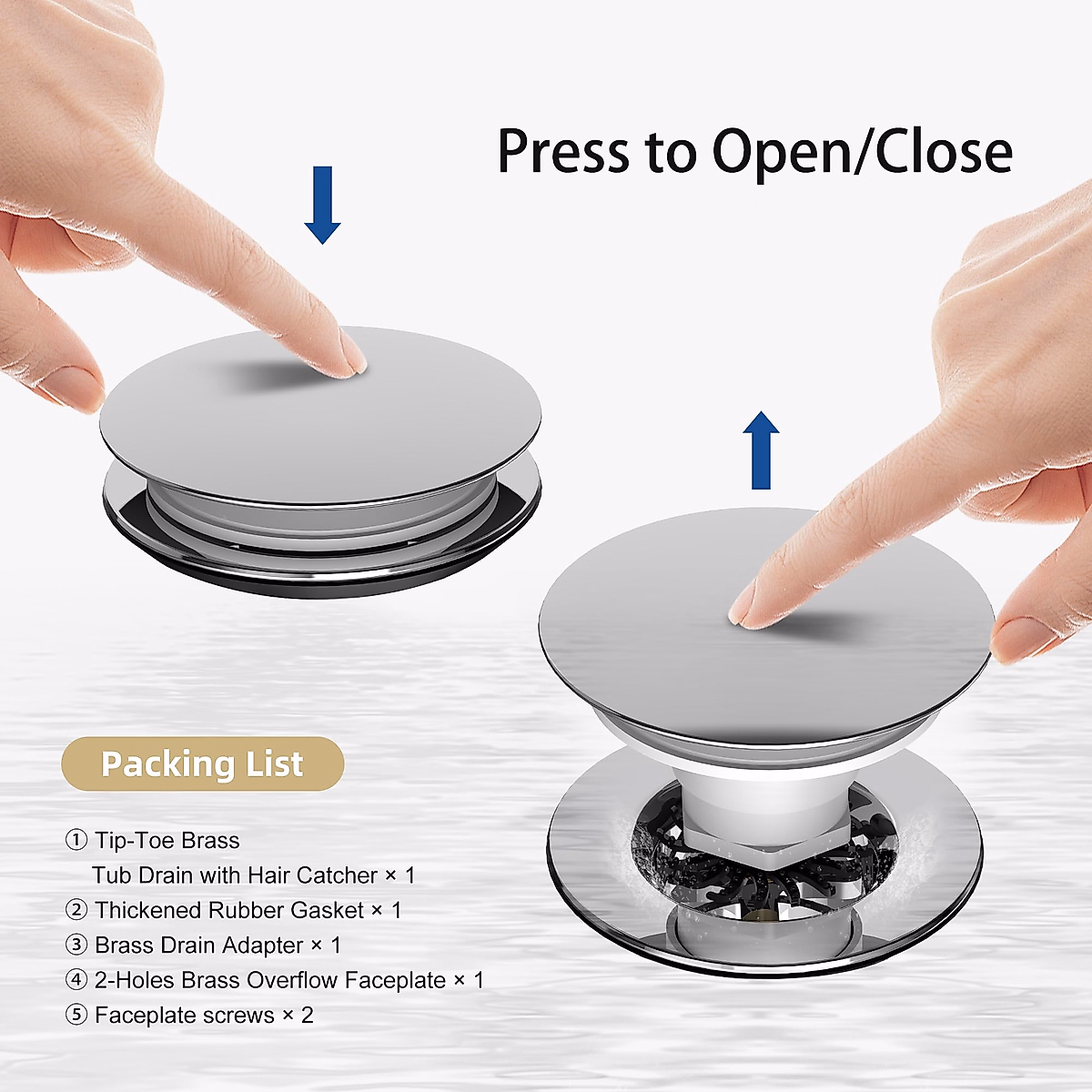 Press to Open/Close

Packing List

① Tip-Toe Brass Tub Drain with Hair Catcher × 1
② Thickened Rubber Gasket × 1
③ Brass Drain Adapter × 1
④ 2-Holes Brass Overflow Faceplate × 1
⑤ Faceplate screws × 2