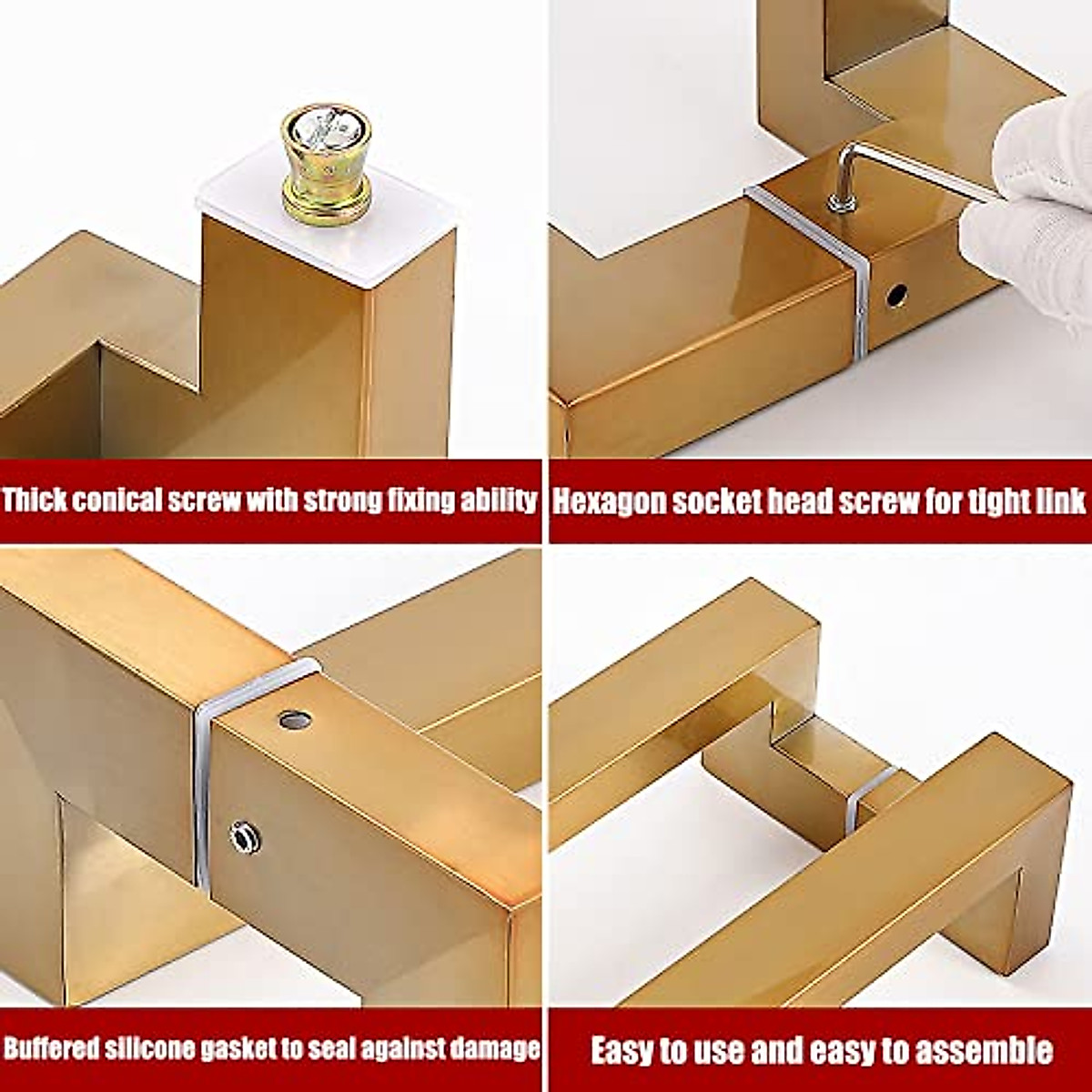 Thick conical screw with strong fixing ability

Hexagon socket head screw for tight link

Buffered silicone gasket to seal against damage

Easy to use and easy to assemble