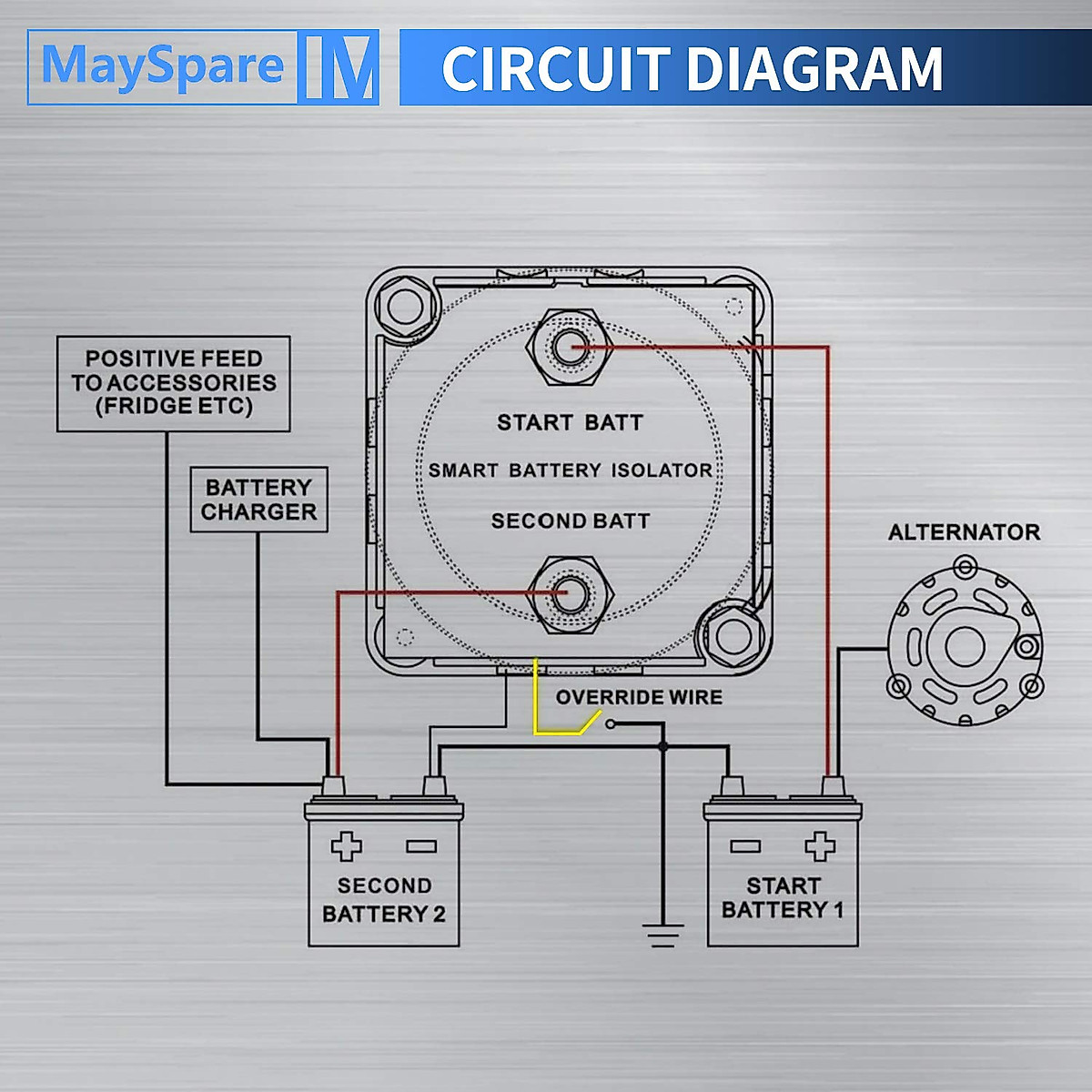 MaySpare M

CIRCUIT DIAGRAM

POSITIVE FEED TO ACCESSORIES (FRIDGE ETC)

BATTERY CHARGER

START BATT

SMART BATTERY ISOLATOR

SECOND BATT

ALTERNATOR

OVERRIDE WIRE

SECOND BATTERY 2

START BATTERY 1