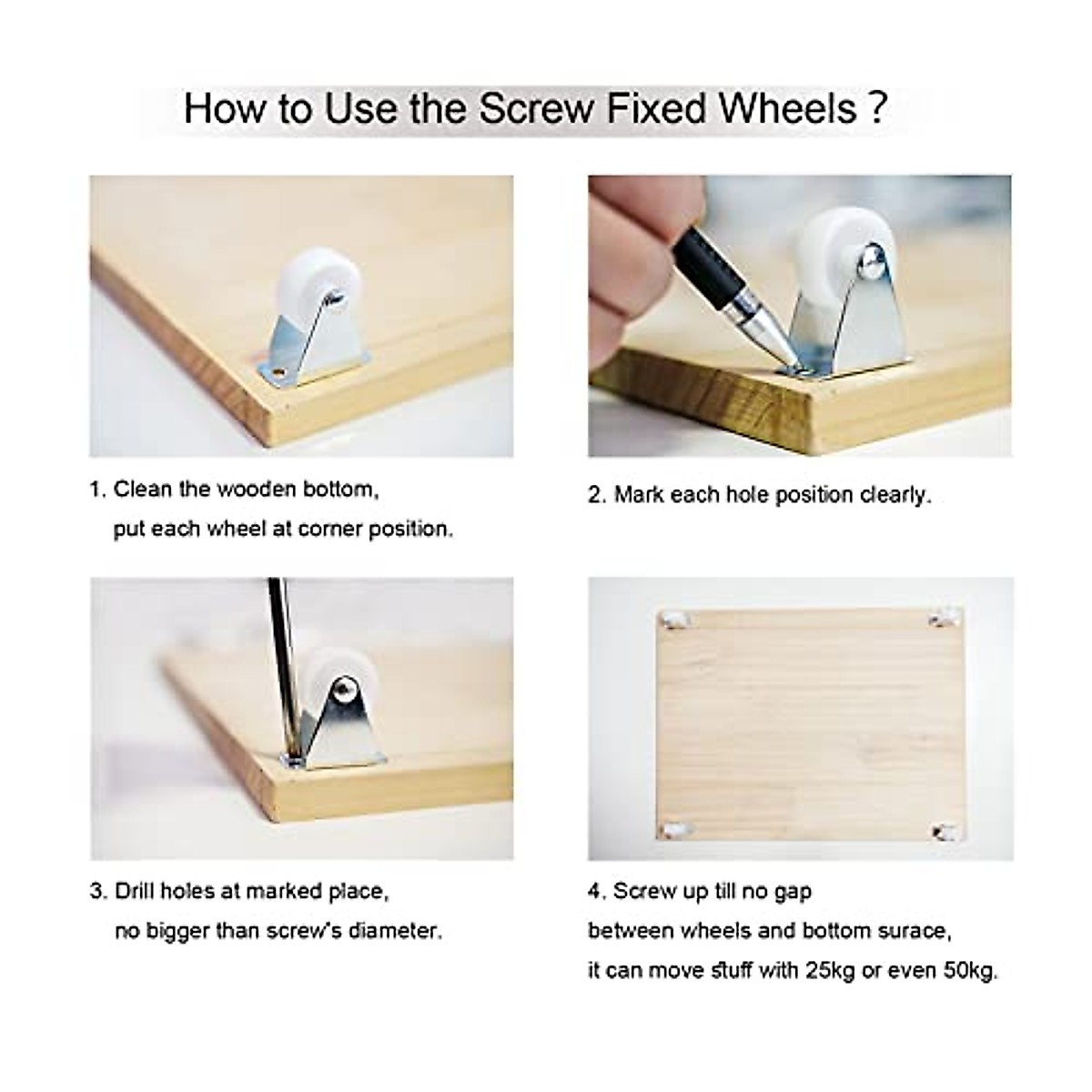 How to Use the Screw Fixed Wheels ?

1. Clean the wooden bottom, put each wheel at corner position.

2. Mark each hole position clearly.

3. Drill holes at marked place, no bigger than screw's diameter.

4. Screw up till no gap between wheels and bottom surace, it can move stuff with 25kg or even 50kg.