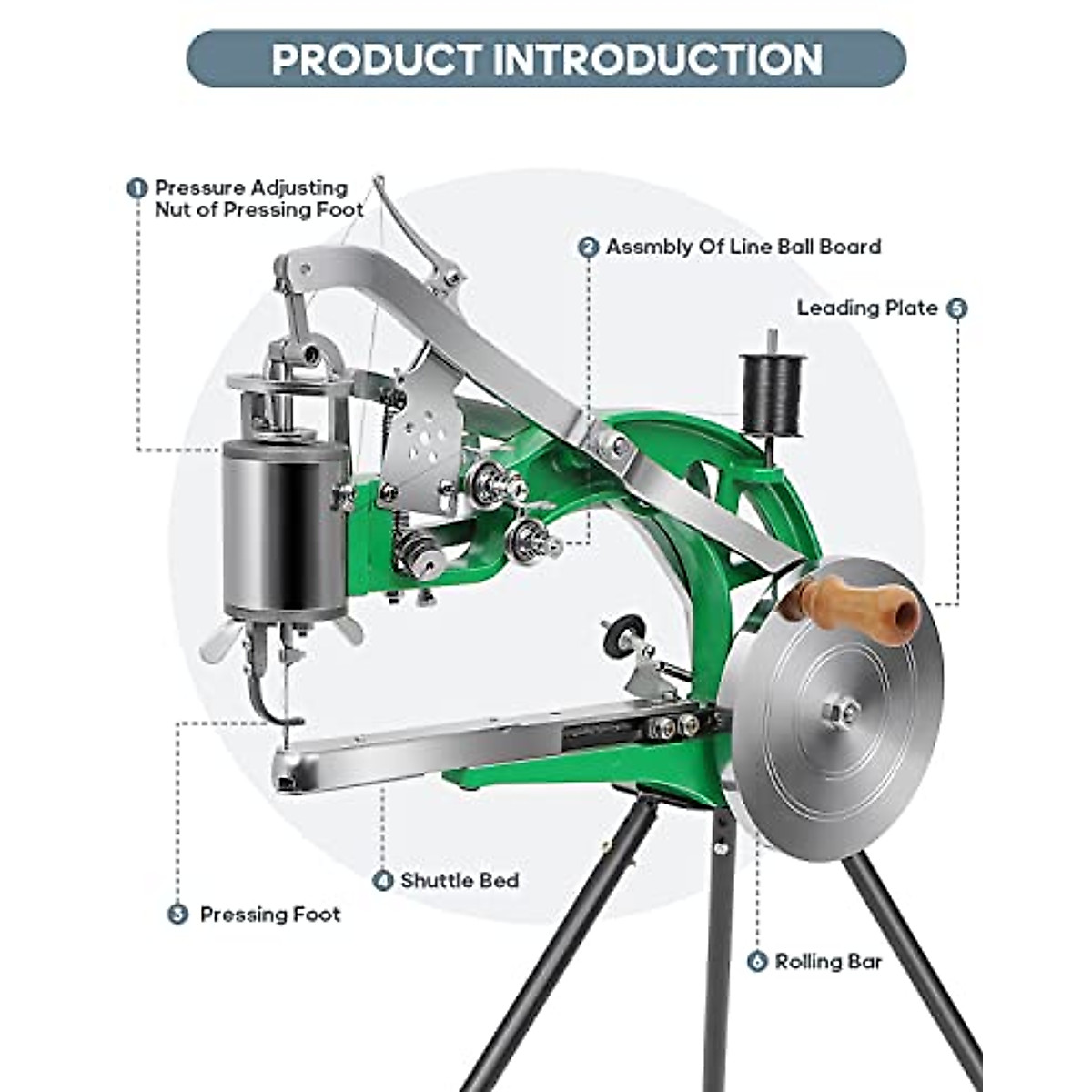 PRODUCT INTRODUCTION

1 Pressure Adjusting Nut of Pressing Foot

2 Assmbly Of Line Ball Board

Leading Plate 5

4 Shuttle Bed

3 Pressing Foot

6 Rolling Bar