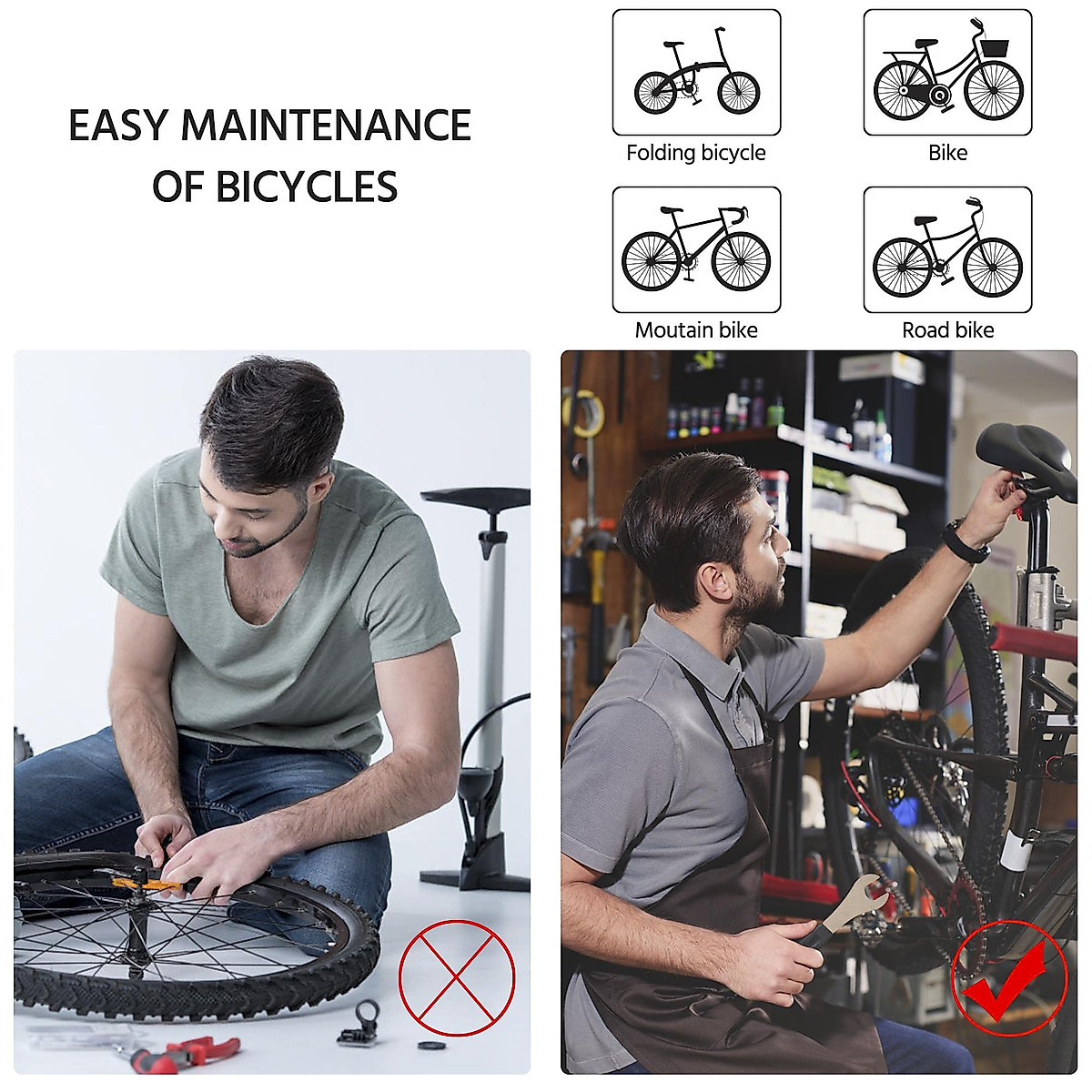 EASY MAINTENANCE OF BICYCLES

Folding bicycle

Bike

Moutain bike

Road bike