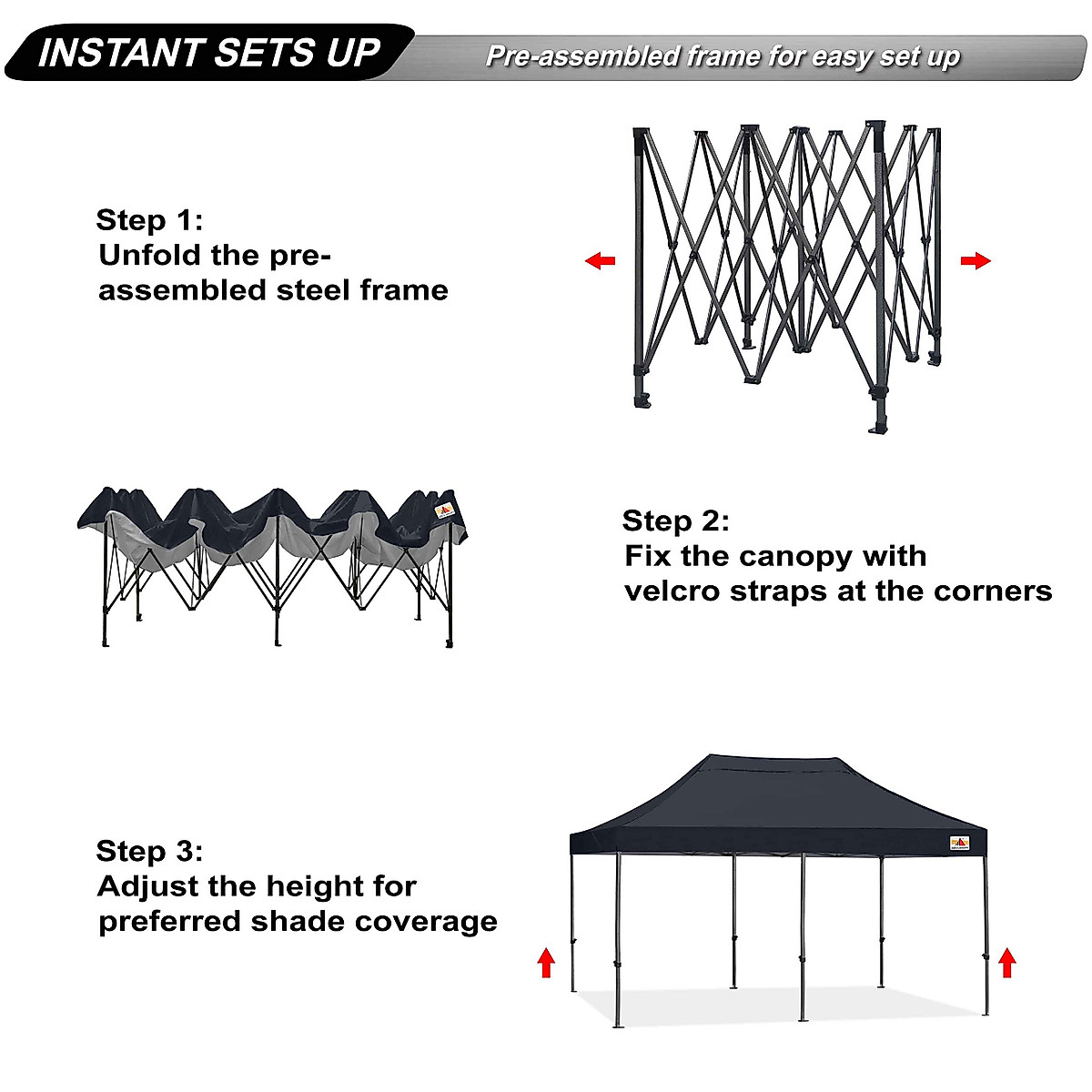 INSTANT SETS UP

Pre-assembled frame for easy set up

Step 1:
Unfold the pre-assembled steel frame

Step 2:
Fix the canopy with velcro straps at the corners

Step 3:
Adjust the height for preferred shade coverage