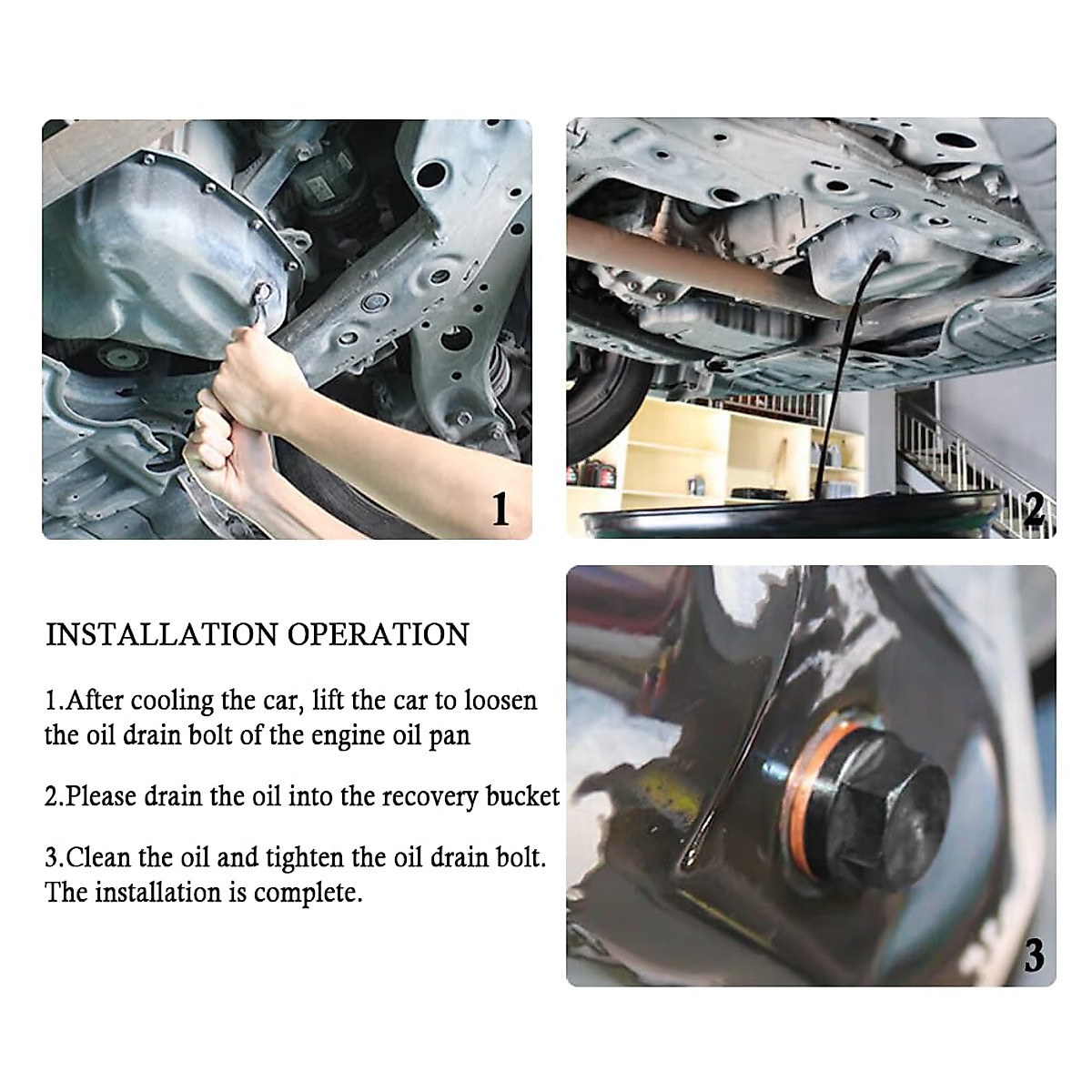 1

2

INSTALLATION OPERATION

1.After cooling the car, lift the car to loosen the oil drain bolt of the engine oil pan

2.Please drain the oil into the recovery bucket

3.Clean the oil and tighten the oil drain bolt. The installation is complete.

3