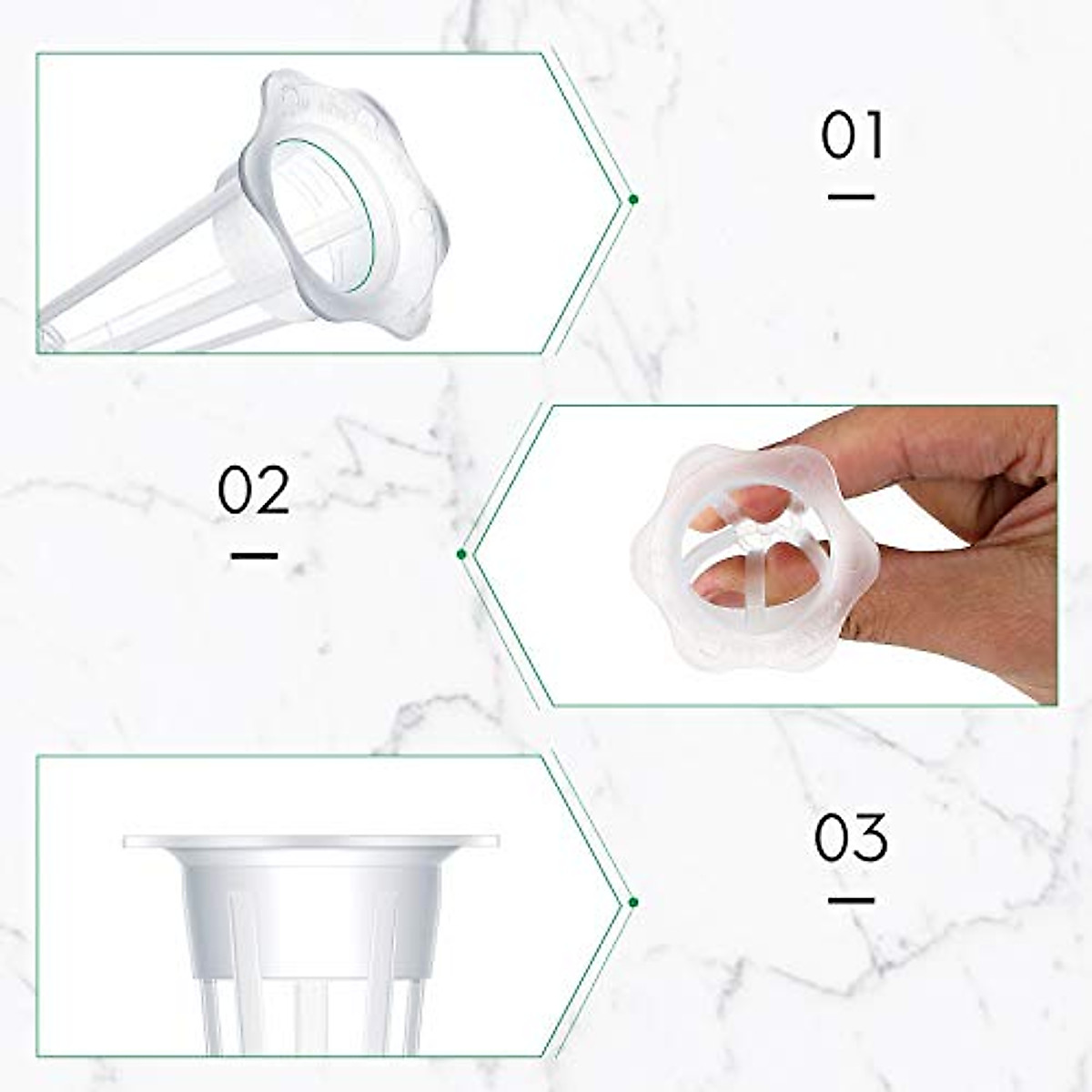 01

02

03