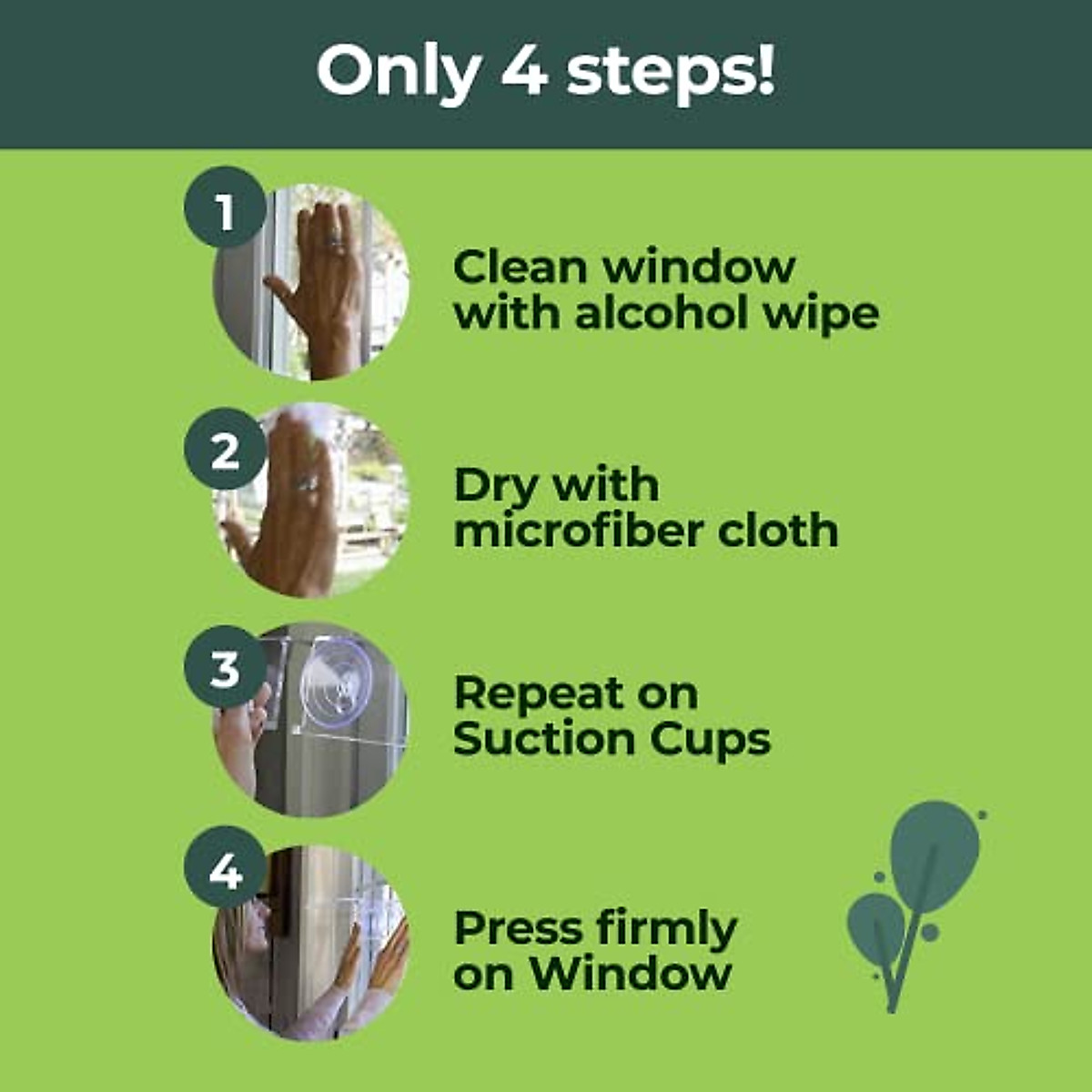 Only 4 steps!

1

Clean window with alcohol wipe

2

Dry with microfiber cloth

3

Repeat on Suction Cups

4

Press firmly on Window