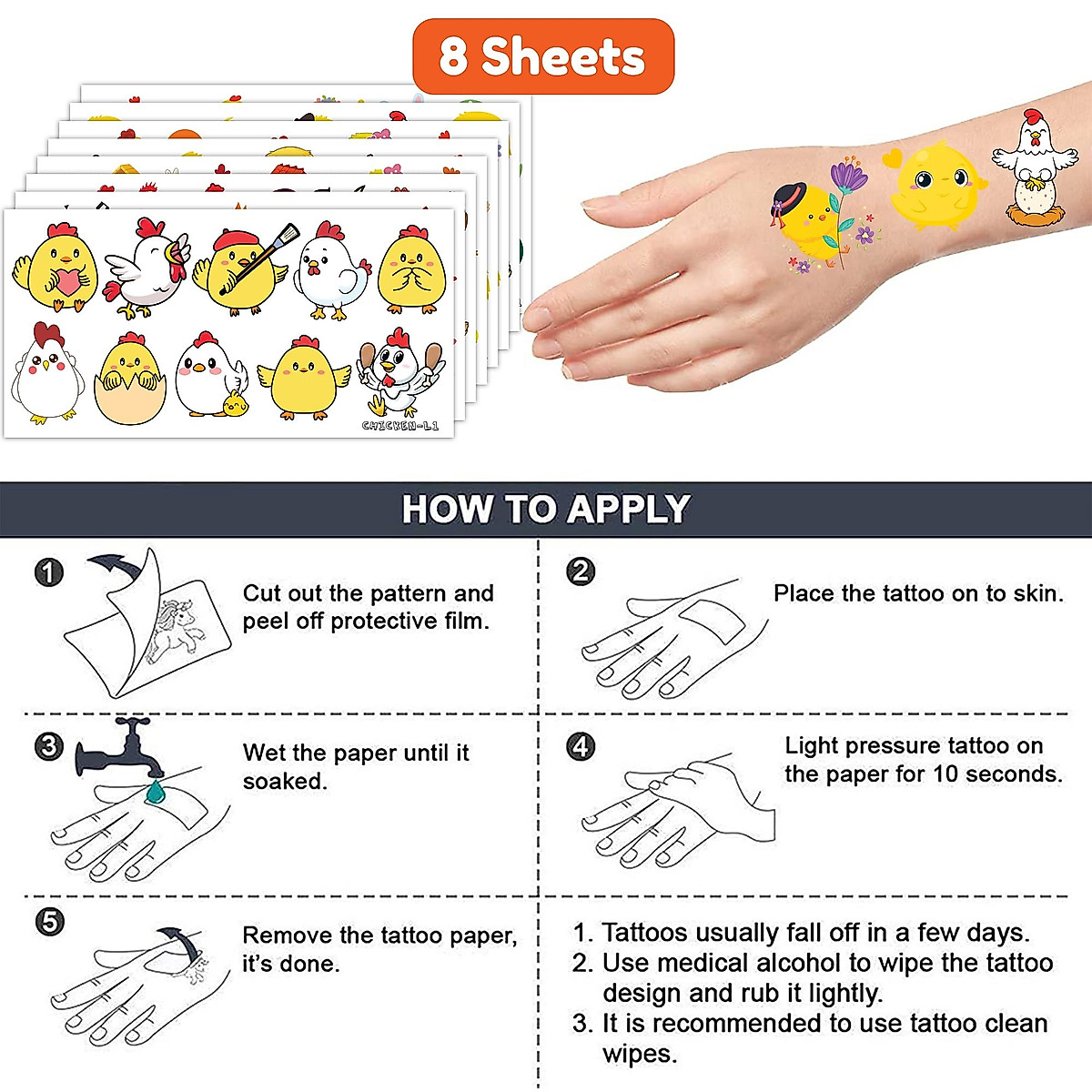 8 Sheets

CHICKEN-L1

HOW TO APPLY

1
Cut out the pattern and peel off protective film.

2
Place the tattoo on to skin.

3
Wet the paper until it soaked.

4
Light pressure tattoo on the paper for 10 seconds.

5
Remove the tattoo paper, it's done.

1. Tattoos usually fall off in a few days.
2. Use medical alcohol to wipe the tattoo design and rub it lightly.
3. It is recommended to use tattoo clean wipes.