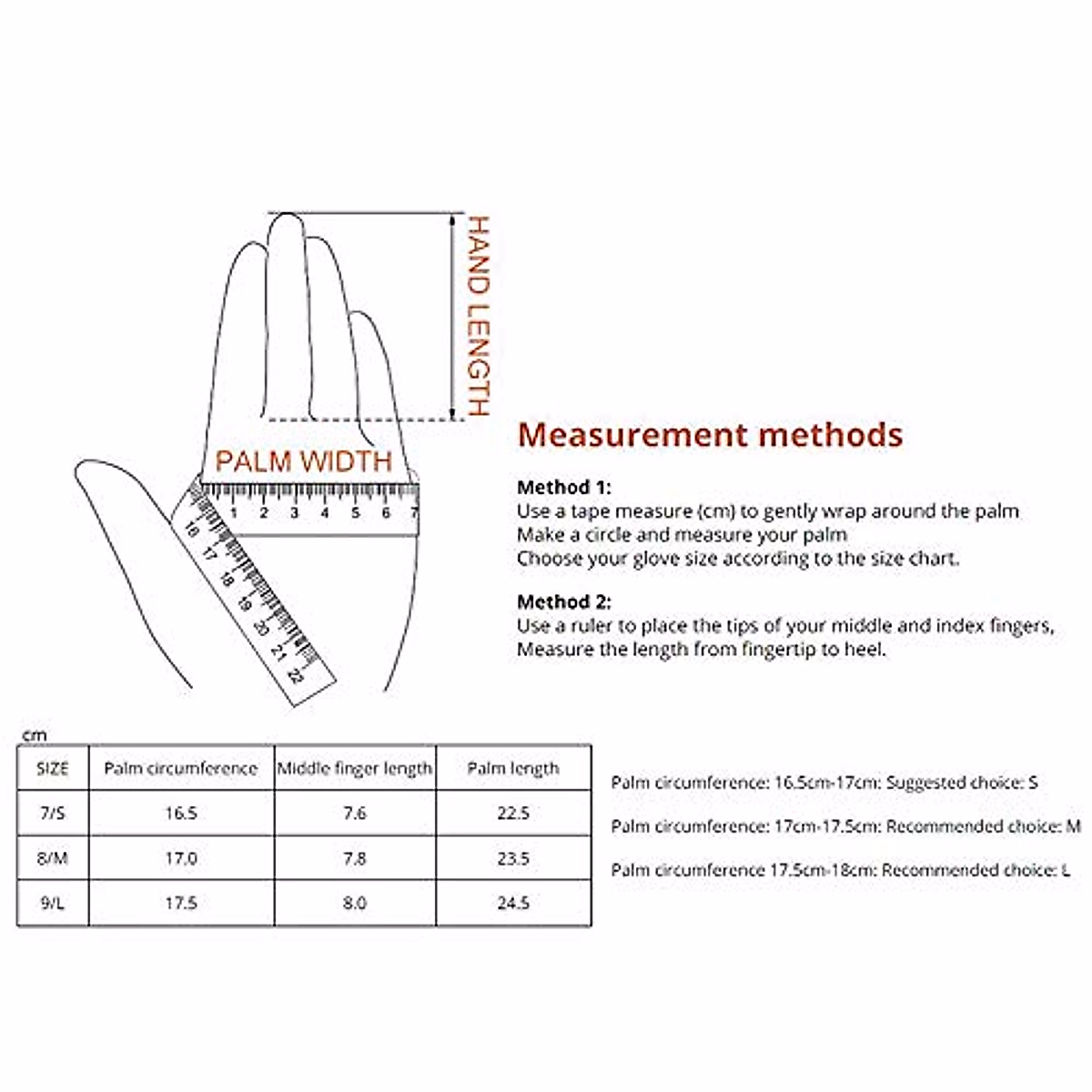 HAND LENGTH

PALM WIDTH

1 2 3 4 5 6 7

16 17 18 19 20 21 22

Measurement methods

Method 1:
Use a tape measure (cm) to gently wrap around the palm
Make a circle and measure your palm
Choose your glove size according to the size chart.

Method 2:
Use a ruler to place the tips of your middle and index fingers,
Measure the length from fingertip to heel.

cm

| SIZE | Palm circumference | Middle finger length | Palm length |
|---|---|---|---|
| 7/S | 16.5 | 7.6 | 22.5 |
| 8/M | 17.0 | 7.8 | 23.5 |
| 9/L | 17.5 | 8.0 | 24.5 |

Palm circumference: 16.5cm-17cm: Suggested choice: S

Palm circumference: 17cm-17.5cm: Recommended choice: M

Palm circumference 17.5cm-18cm: Recommended choice: L