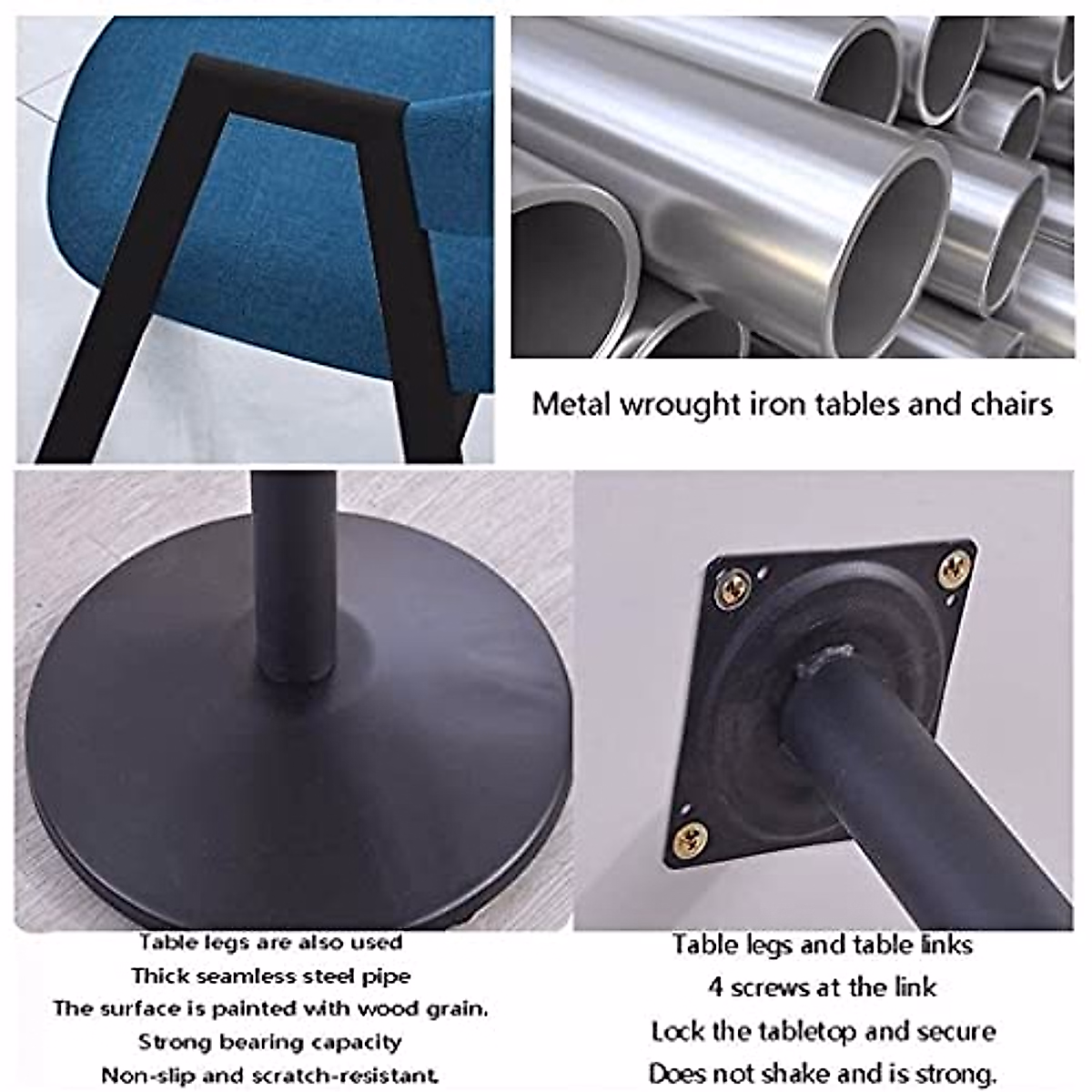 Metal wrought iron tables and chairs

Table legs are also used
Thick seamless steel pipe
The surface is painted with wood grain.
Strong bearing capacity
Non-slip and scratch-resistant.

Table legs and table links
4 screws at the link
Lock the tabletop and secure
Does not shake and is strong.