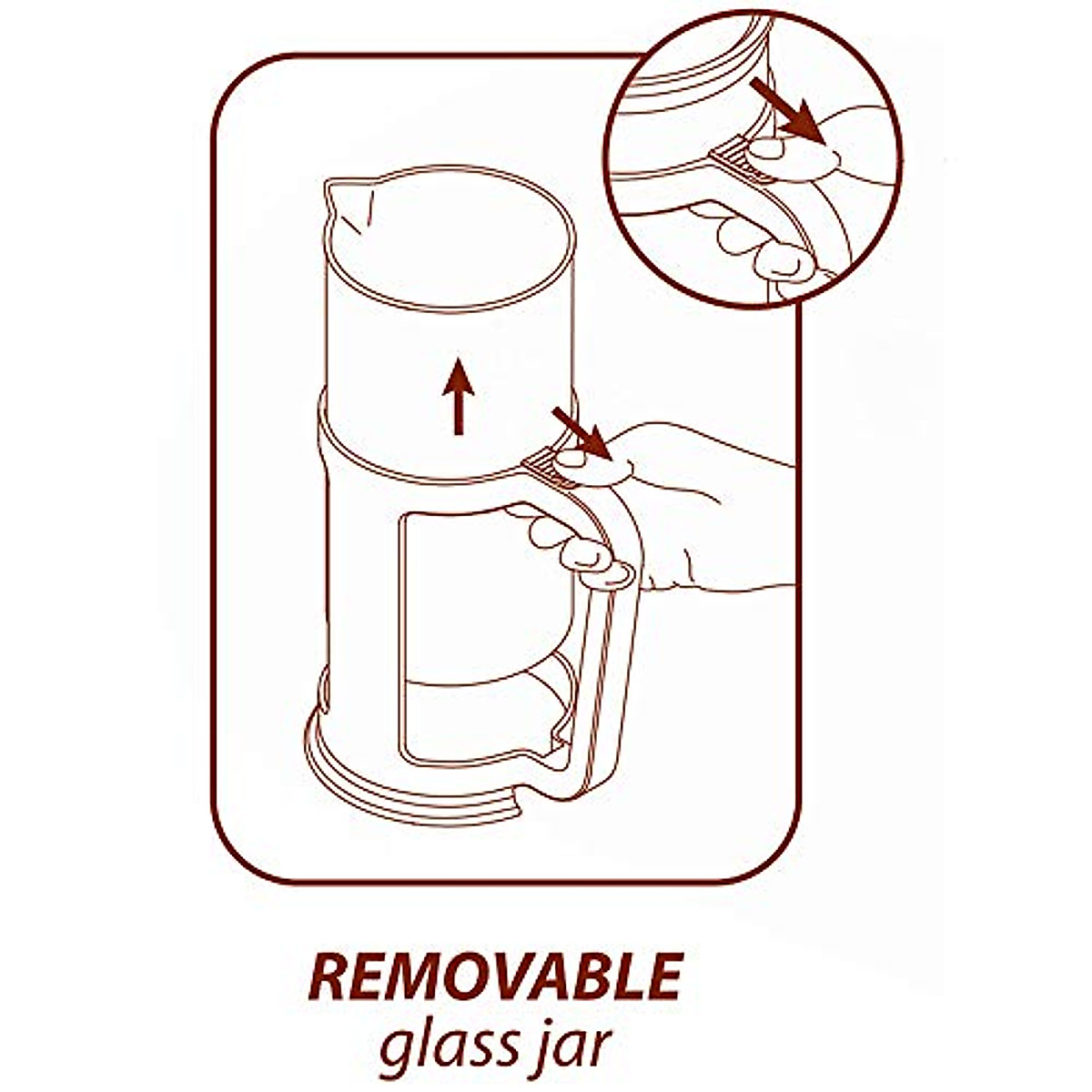 REMOVABLE
glass jar