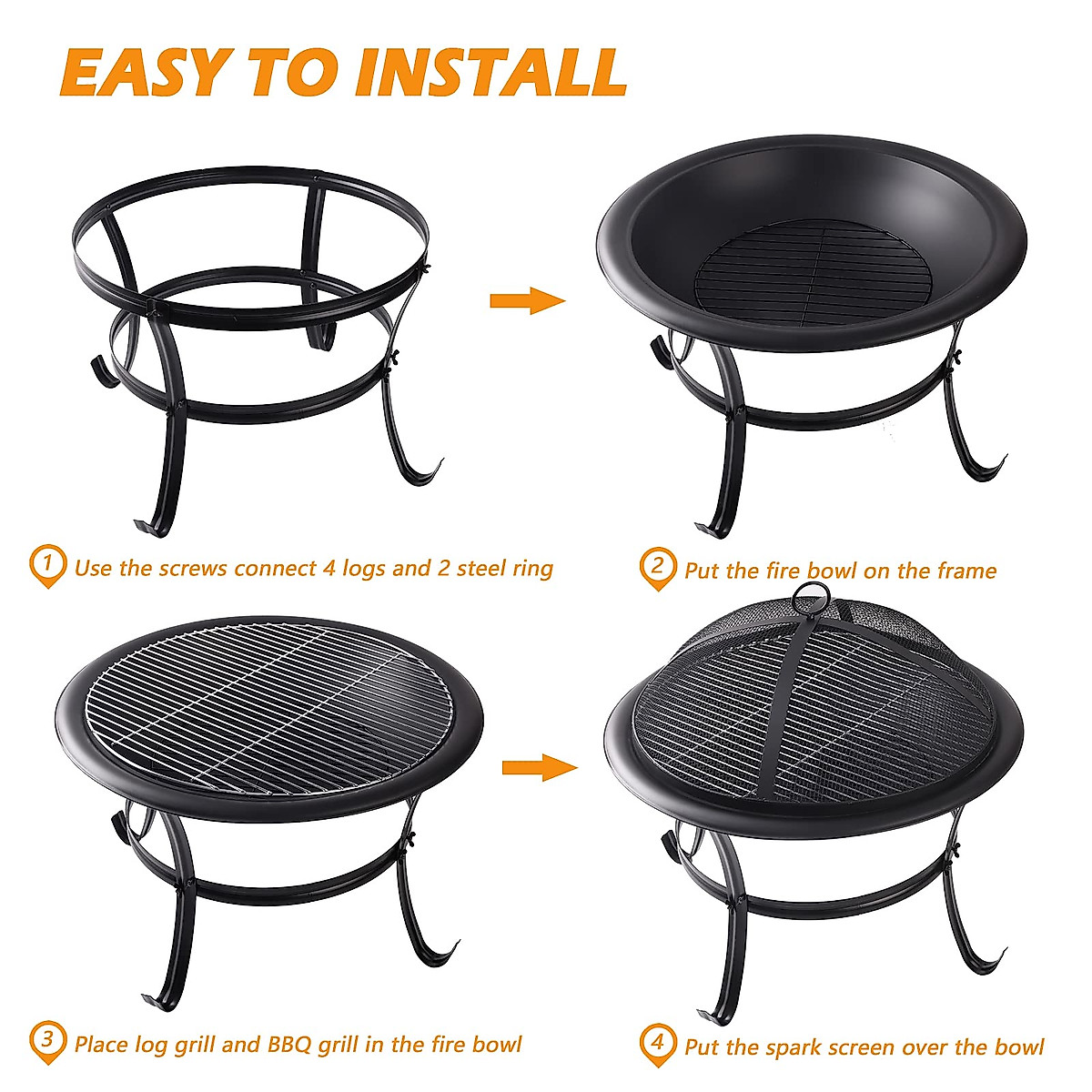 EASY TO INSTALL

1 Use the screws connect 4 logs and 2 steel ring

2 Put the fire bowl on the frame

3 Place log grill and BBQ grill in the fire bowl

4 Put the spark screen over the bowl