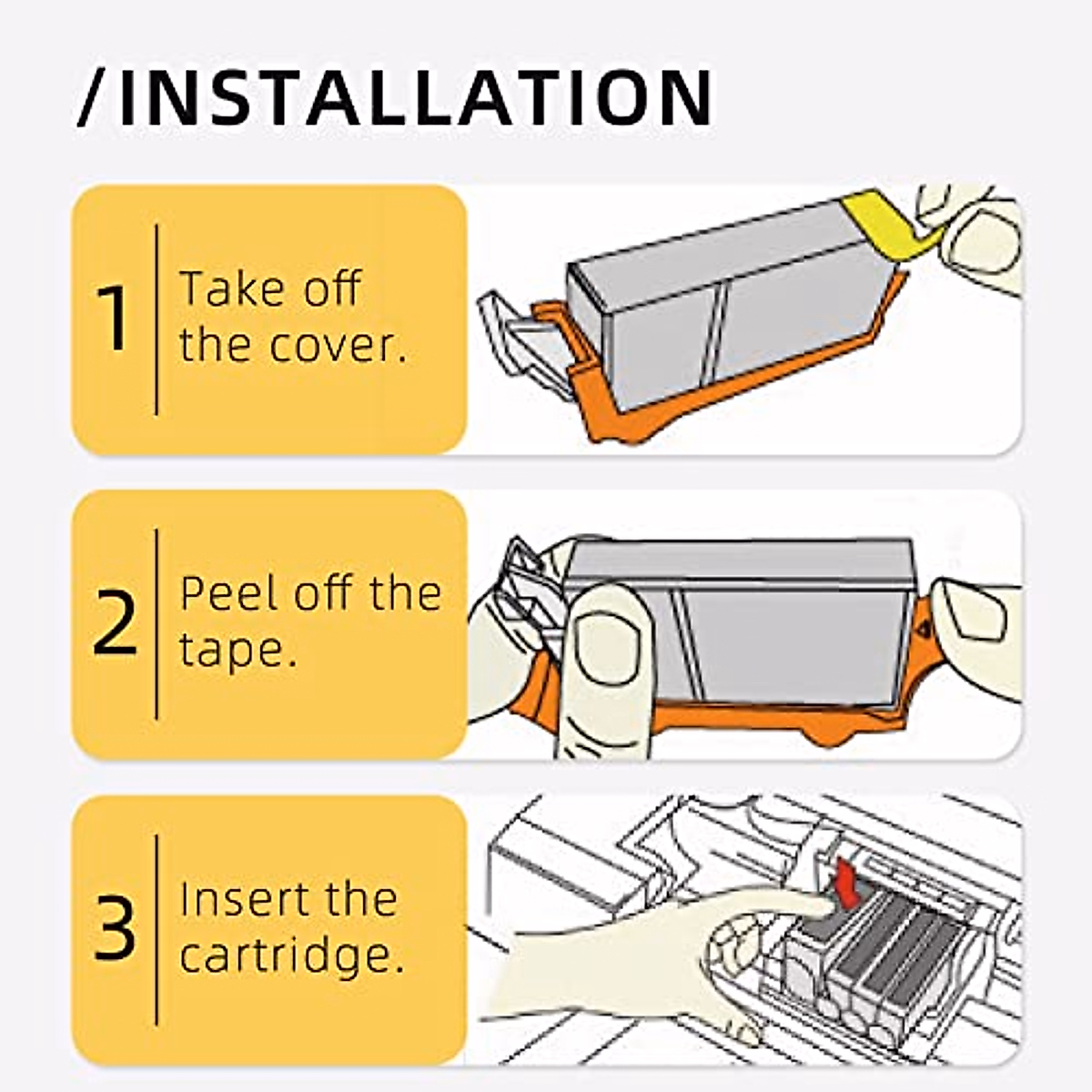 /INSTALLATION

1 Take off the cover.

2 Peel off the tape.

3 Insert the cartridge.