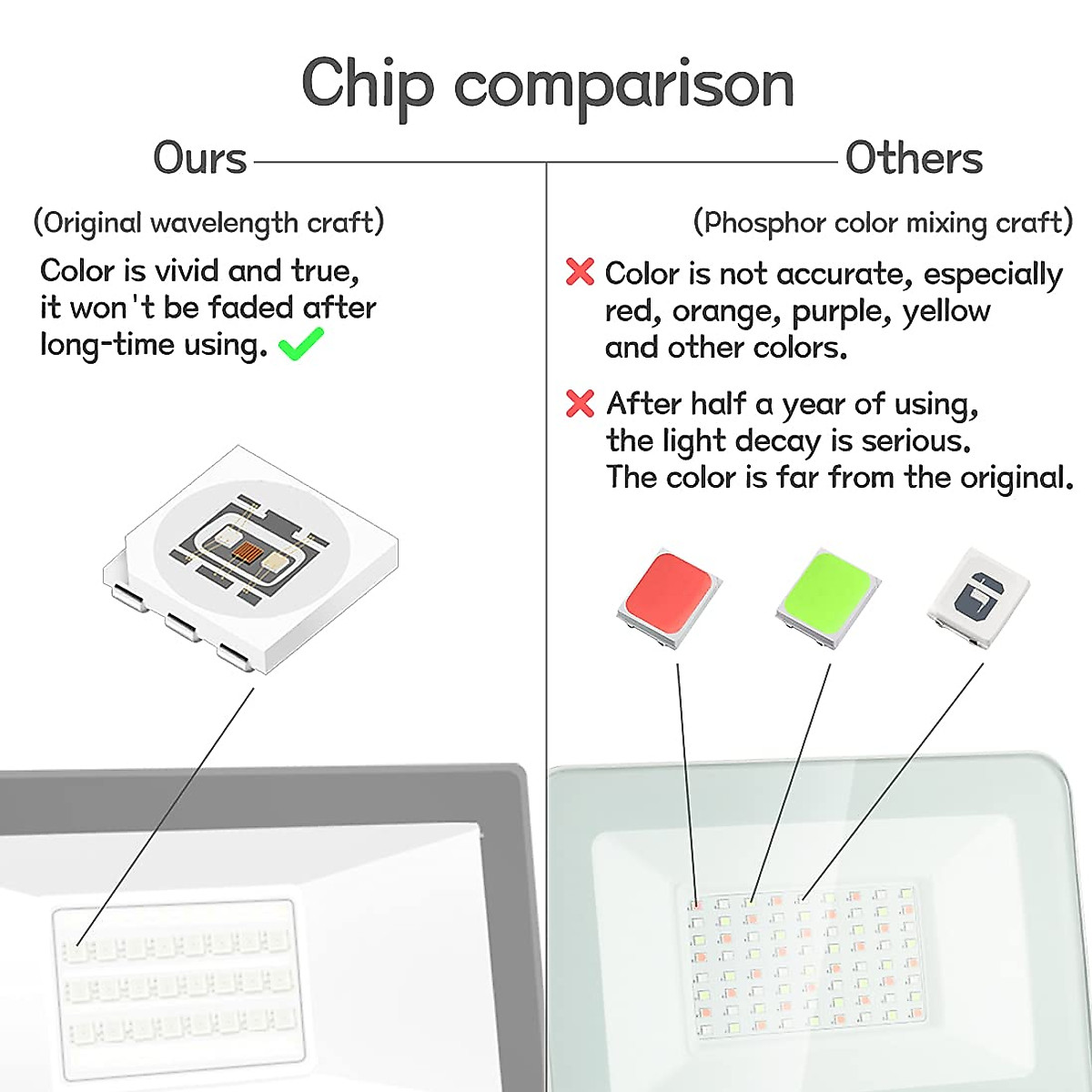 Chip comparison

Ours

(Original wavelength craft)

Color is vivid and true, it won't be faded after long-time using.

Others

(Phosphor color mixing craft)

Color is not accurate, especially red, orange, purple, yellow and other colors.

After half a year of using, the light decay is serious. The color is far from the original.